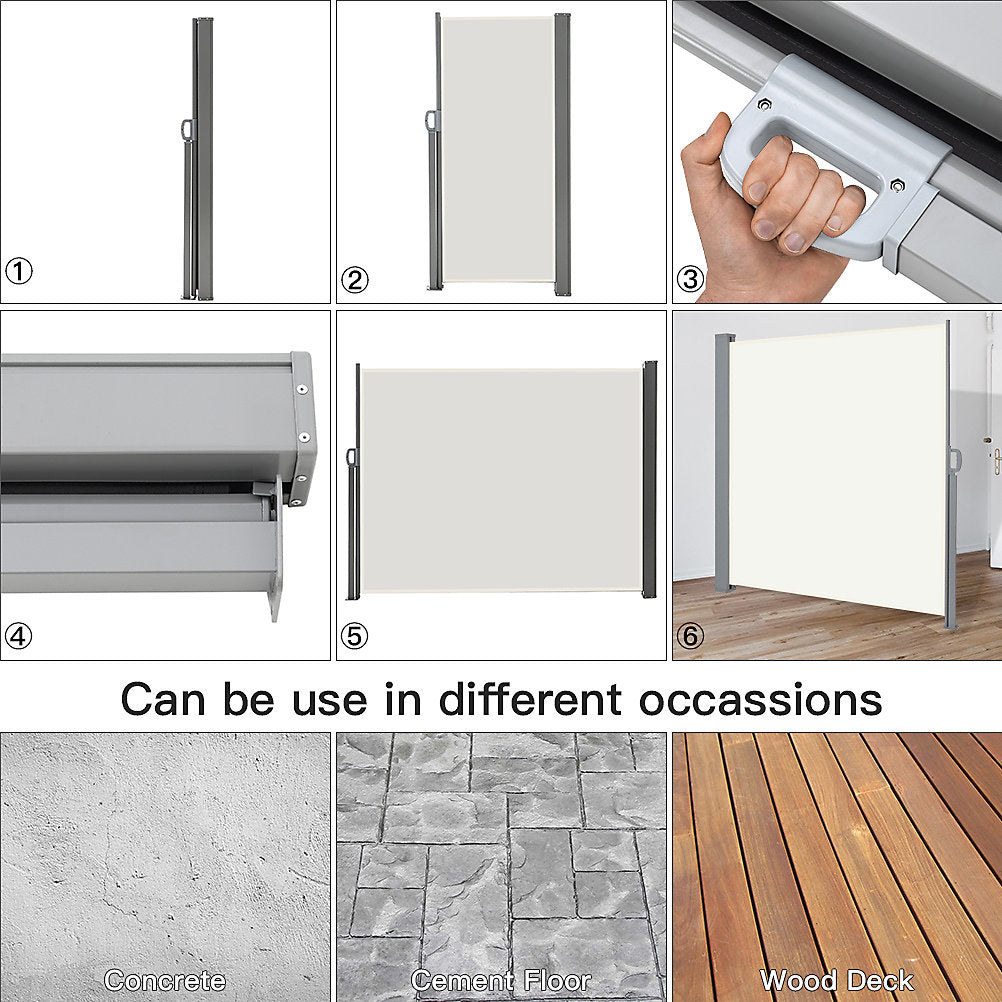 ①

②

③

④

⑤

⑥

Can be use in different occassions

Concrete

Cement Floor

Wood Deck