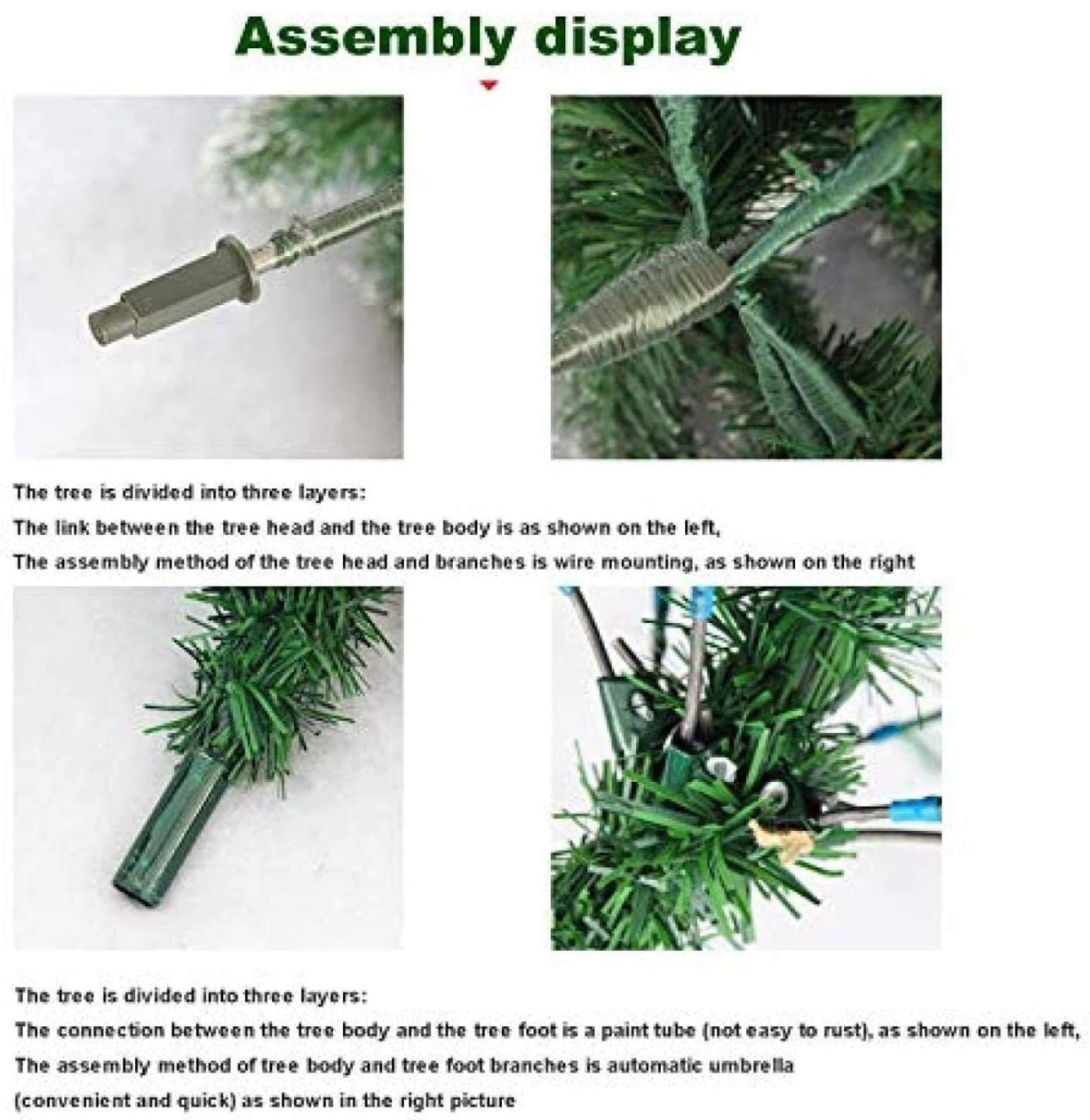 Assembly display

The tree is divided into three layers:
The link between the tree head and the tree body is as shown on the left,
The assembly method of the tree head and branches is wire mounting, as shown on the right

The tree is divided into three layers:
The connection between the tree body and the tree foot is a paint tube (not easy to rust), as shown on the left,
The assembly method of tree body and tree foot branches is automatic umbrella (convenient and quick) as shown in the right picture