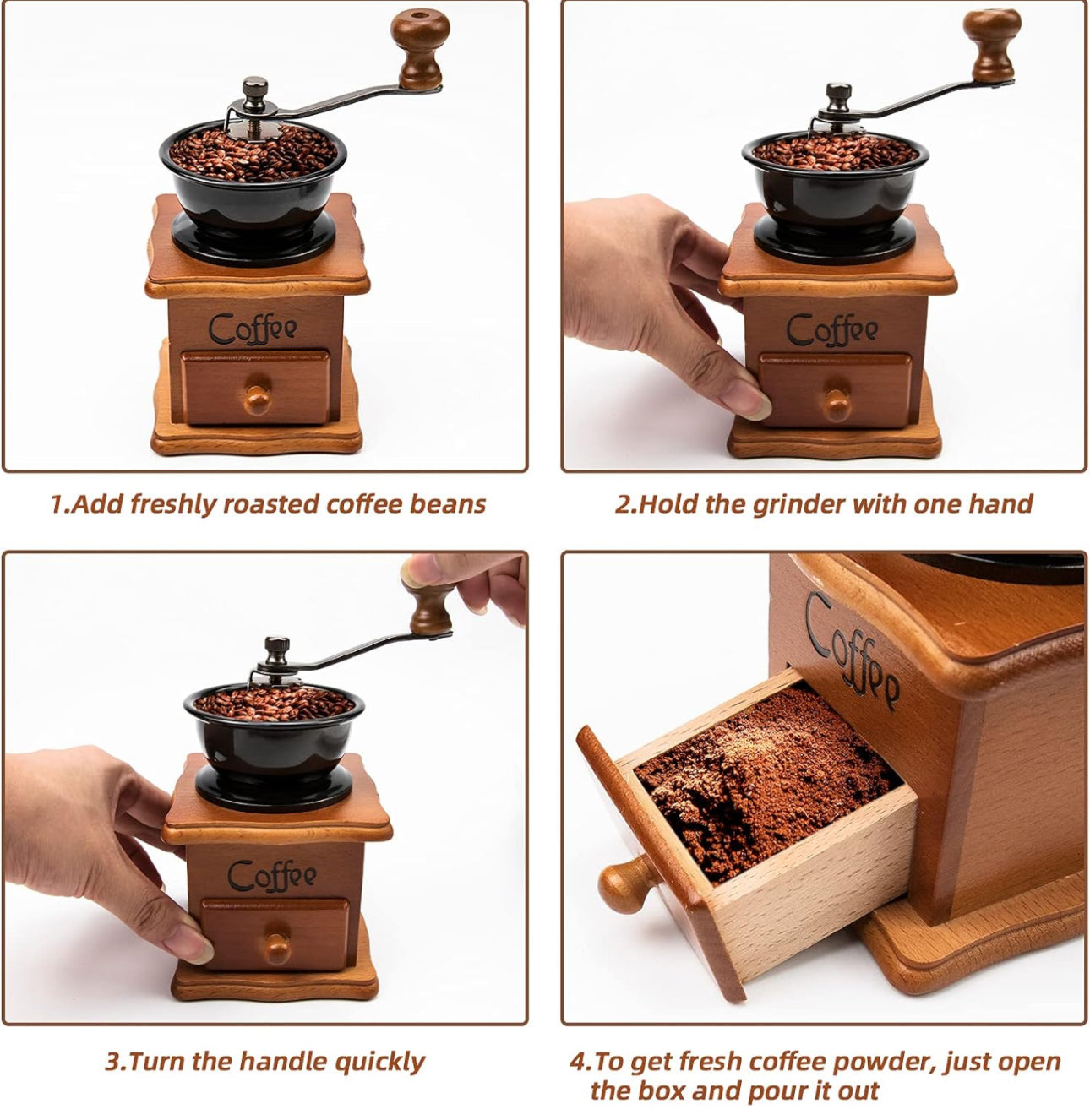 Coffee

1.Add freshly roasted coffee beans

Coffee

2.Hold the grinder with one hand

Coffee

3.Turn the handle quickly

Coffee

4.To get fresh coffee powder, just open the box and pour it out