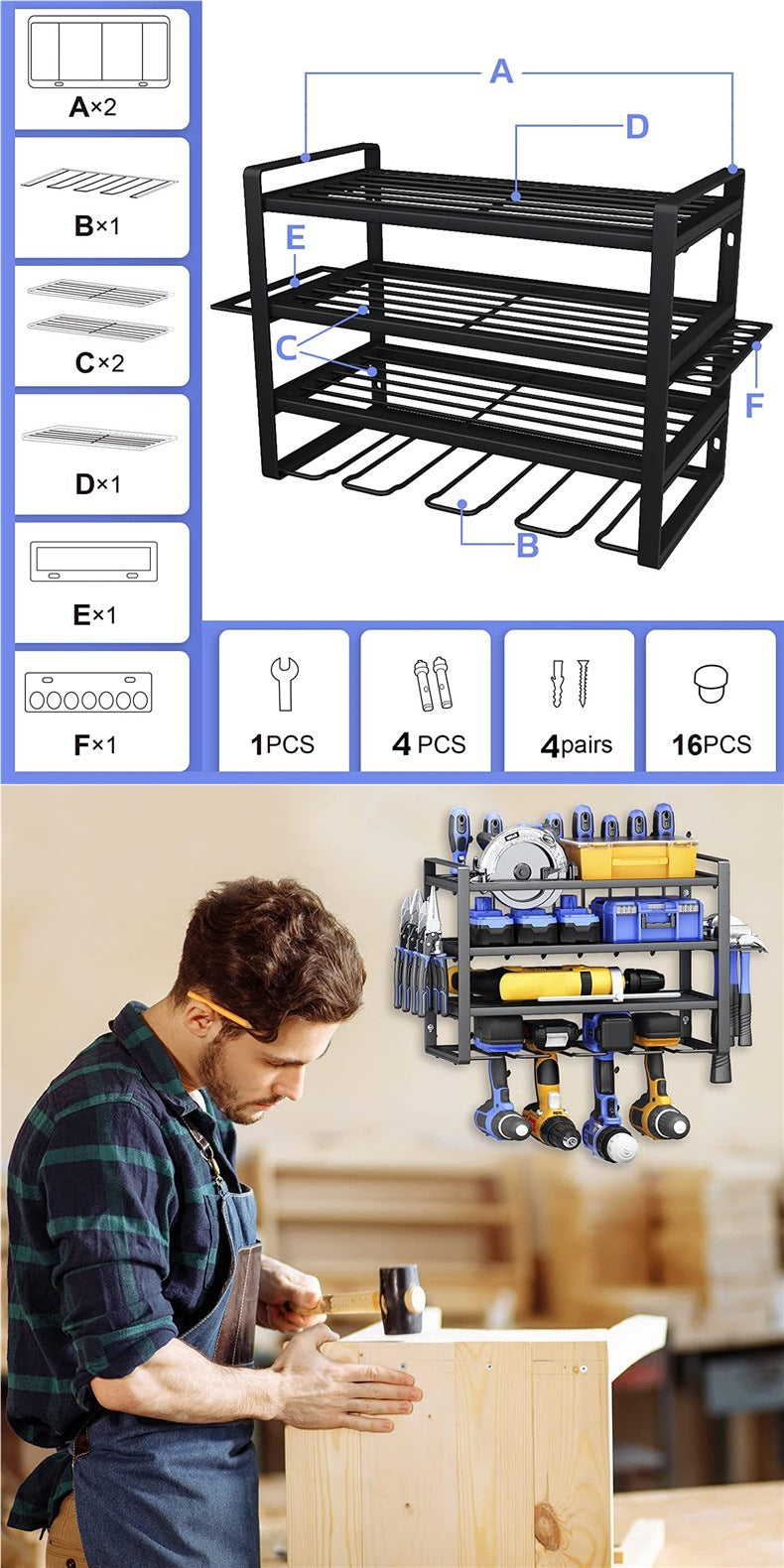 A×2

B×1

C×2

D×1

E×1

F×1

A

D

E

C

F

B

1PCS

4 PCS

4pairs

16PCS