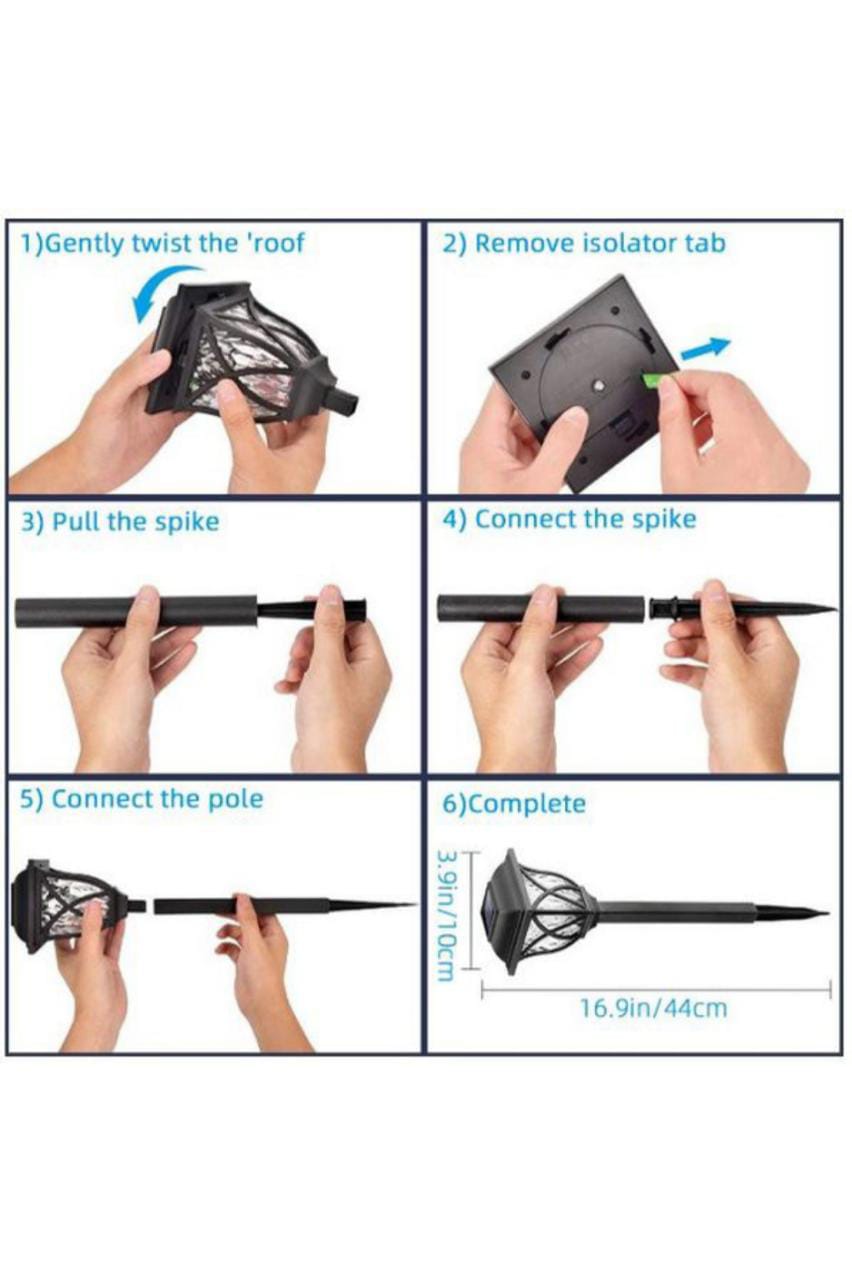 1)Gently twist the 'roof

2) Remove isolator tab

3) Pull the spike

4) Connect the spike

5) Connect the pole

6)Complete

3.9in/10cm

16.9in/44cm