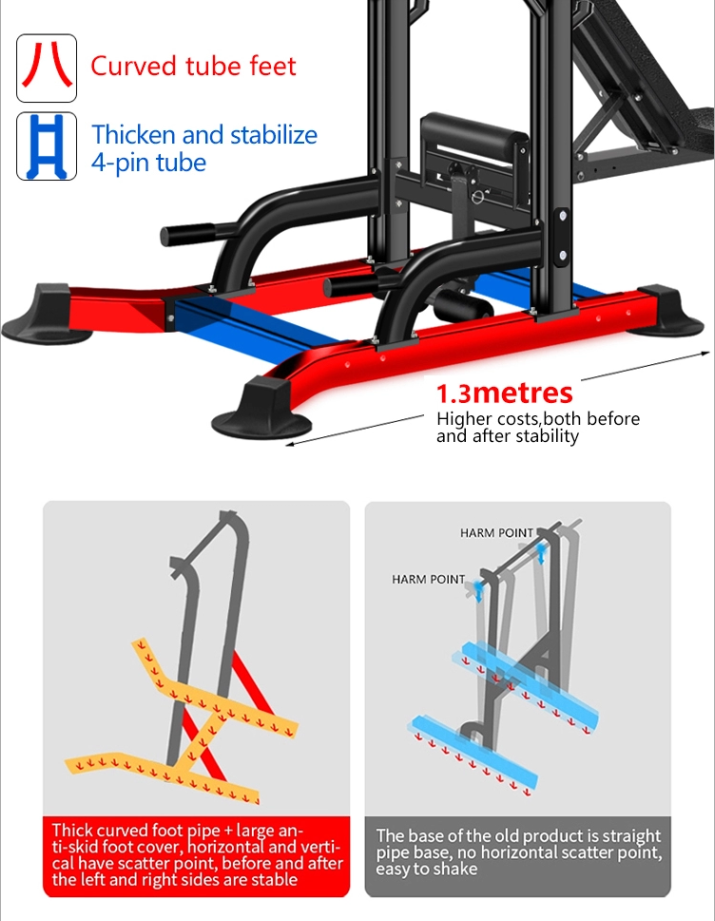 八 Curved tube feet

Thicken and stabilize 4-pin tube

1.3metres
Higher costs,both before and after stability

HARM POINT
HARM POINT

Thick curved foot pipe + large anti-skid foot cover, horizontal and vertical have scatter point, before and after the left and right sides are stable

The base of the old product is straight pipe base, no horizontal scatter point, easy to shake