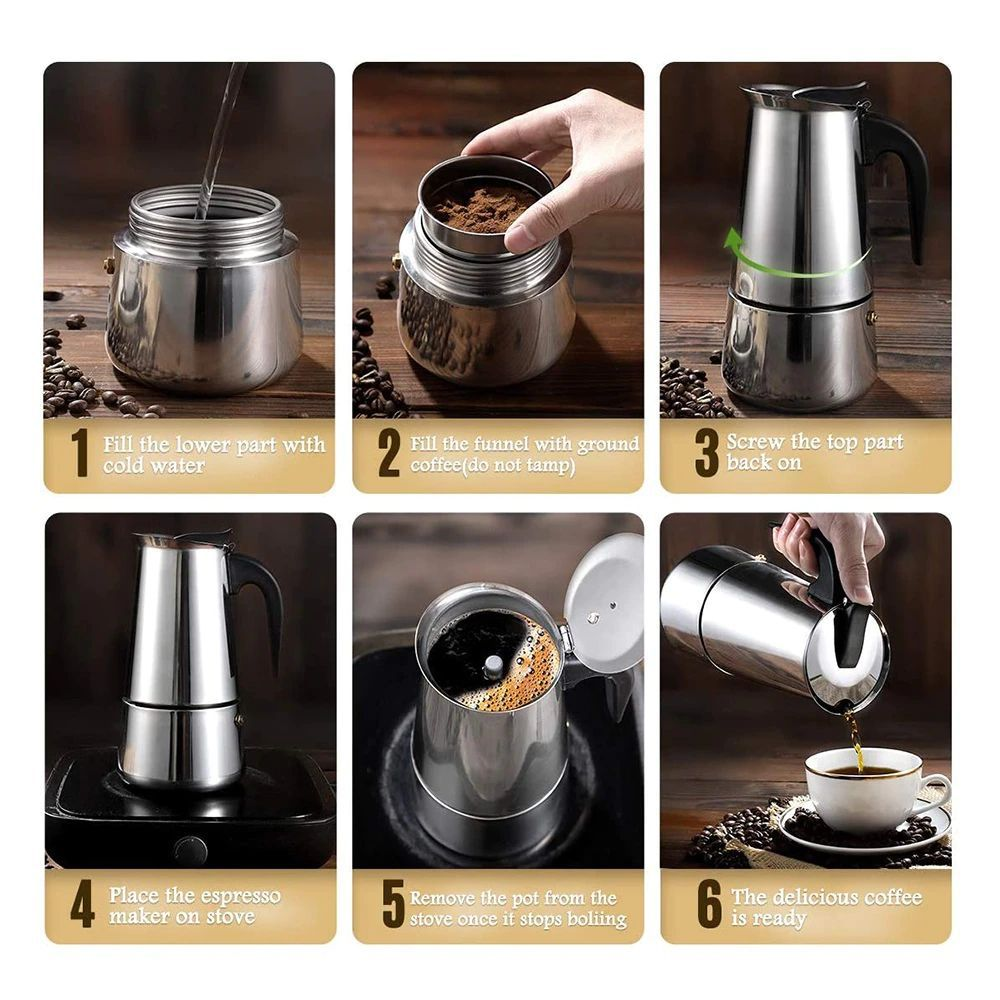 1 Fill the lower part with cold water

2 Fill the funnel with ground coffee(do not tamp)

3 Screw the top part back on

4 Place the espresso maker on stove

5 Remove the pot from the stove once it stops boliing

6 The delicious coffee is ready