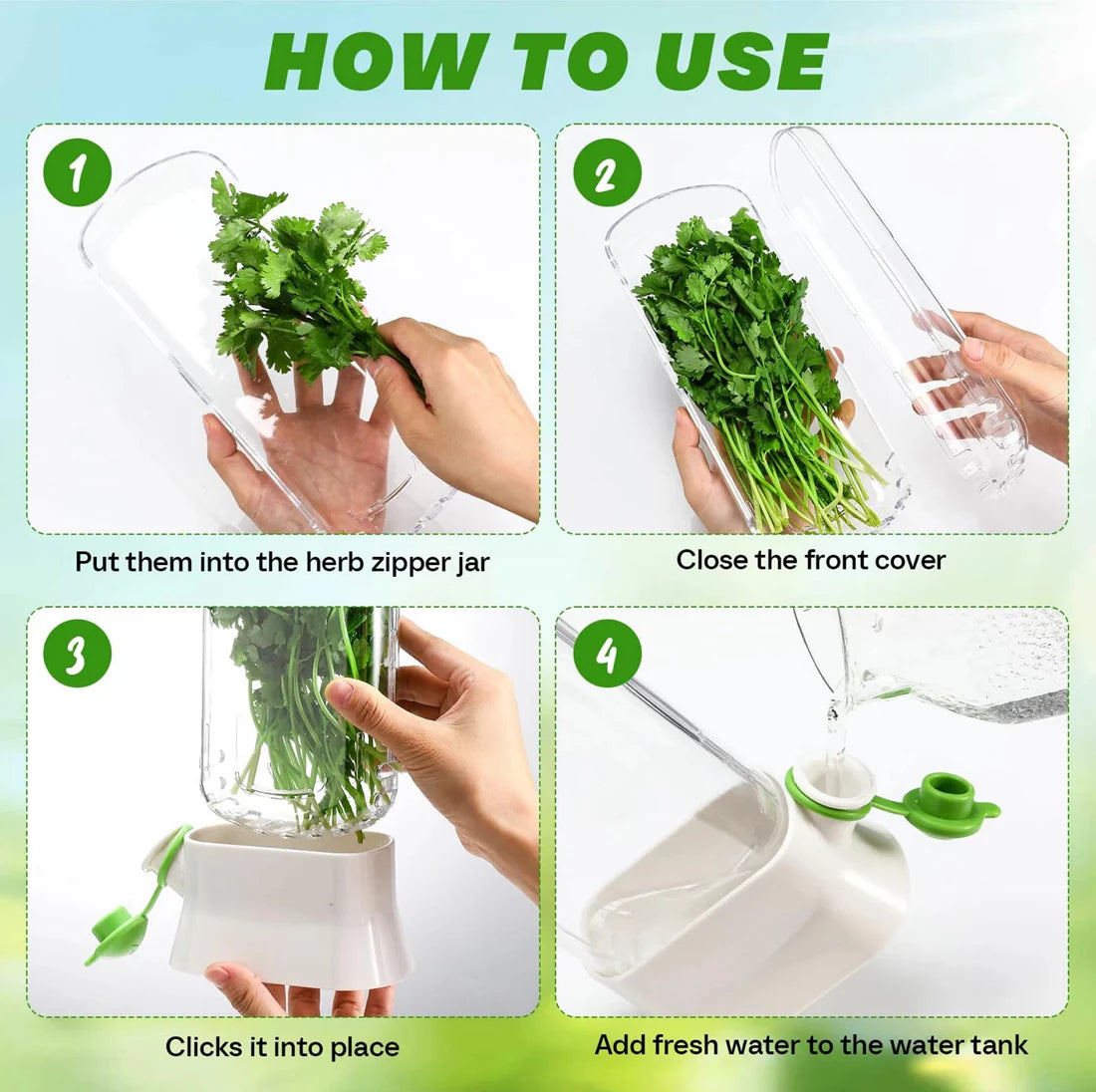 HOW TO USE

1

Put them into the herb zipper jar

2

Close the front cover

3

Clicks it into place

4

Add fresh water to the water tank