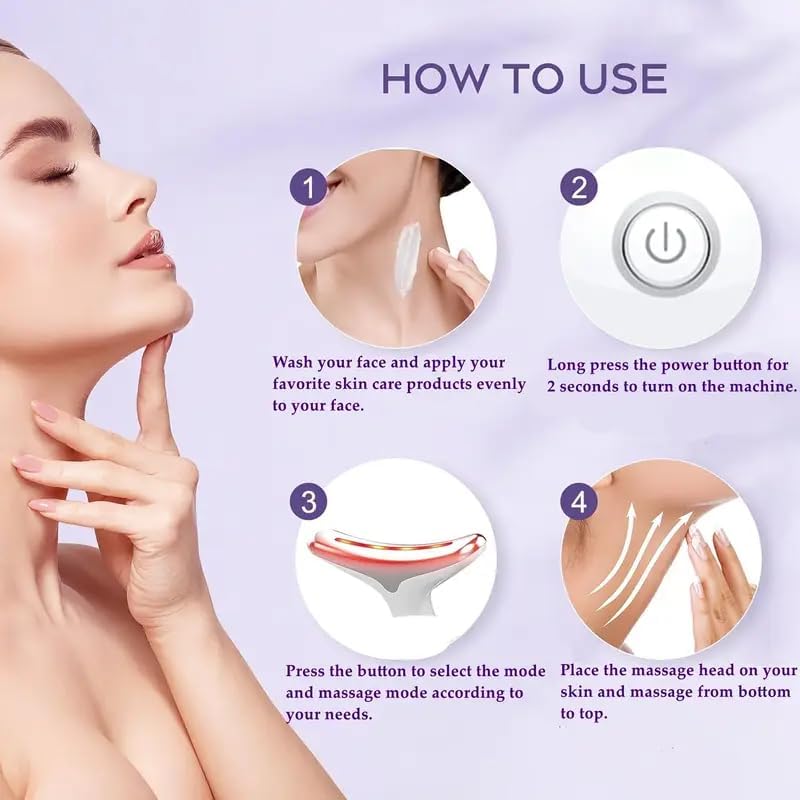 HOW TO USE

1

Wash your face and apply your favorite skin care products evenly to your face.

2

Long press the power button for 2 seconds to turn on the machine.

3

Press the button to select the mode and massage mode according to your needs.

4

Place the massage head on your skin and massage from bottom to top.