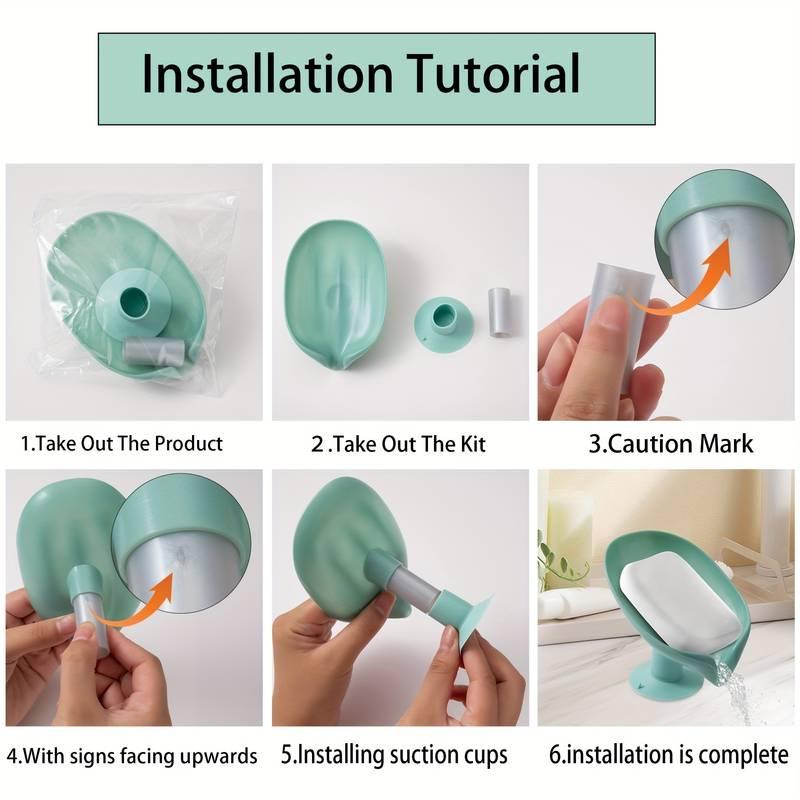 Installation Tutorial

1.Take Out The Product

2 .Take Out The Kit

3.Caution Mark

4.With signs facing upwards

5.Installing suction cups

6.installation is complete