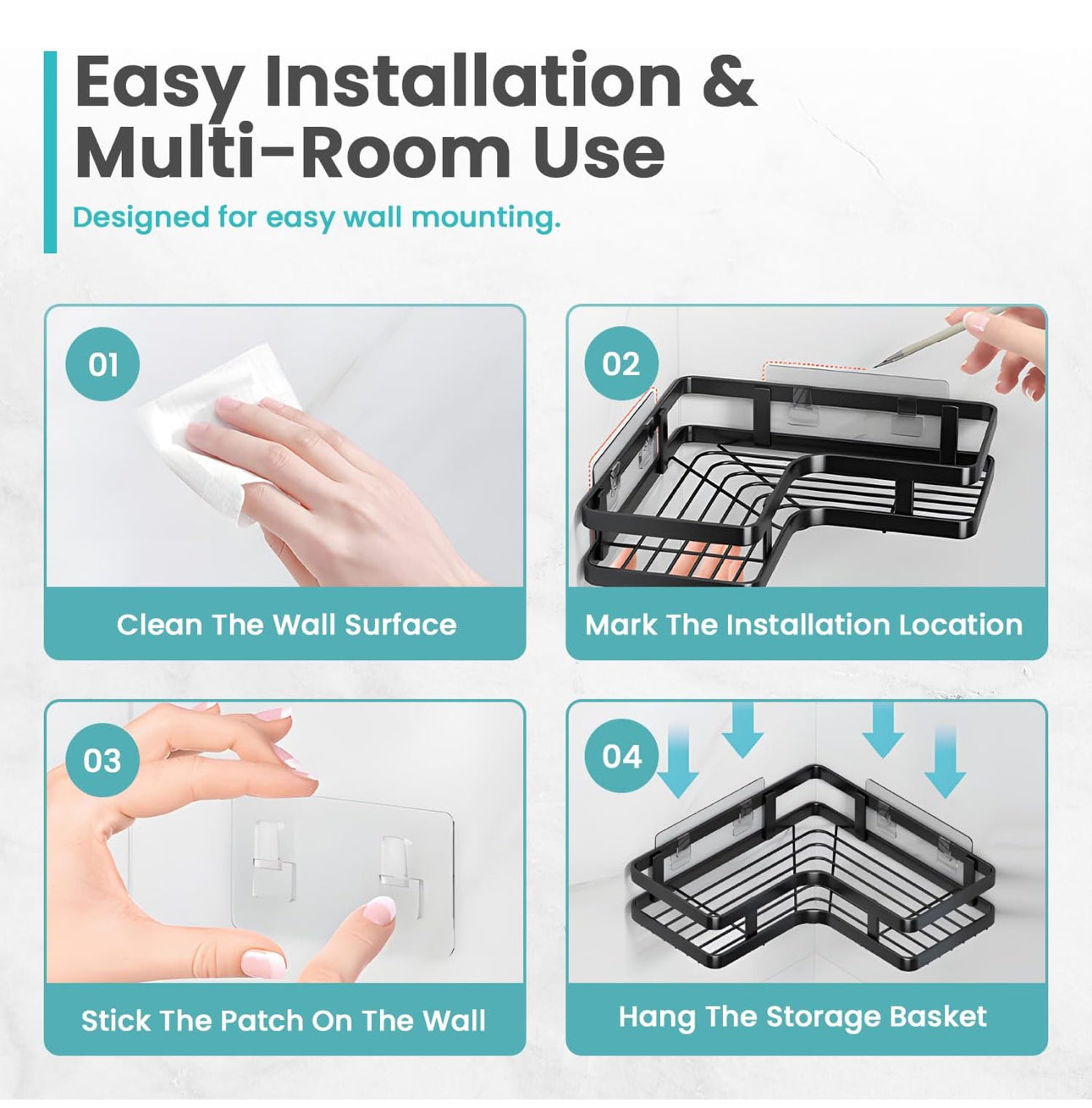 Easy Installation & Multi-Room Use

Designed for easy wall mounting.

01

Clean The Wall Surface

02

Mark The Installation Location

03

Stick The Patch On The Wall

04

Hang The Storage Basket