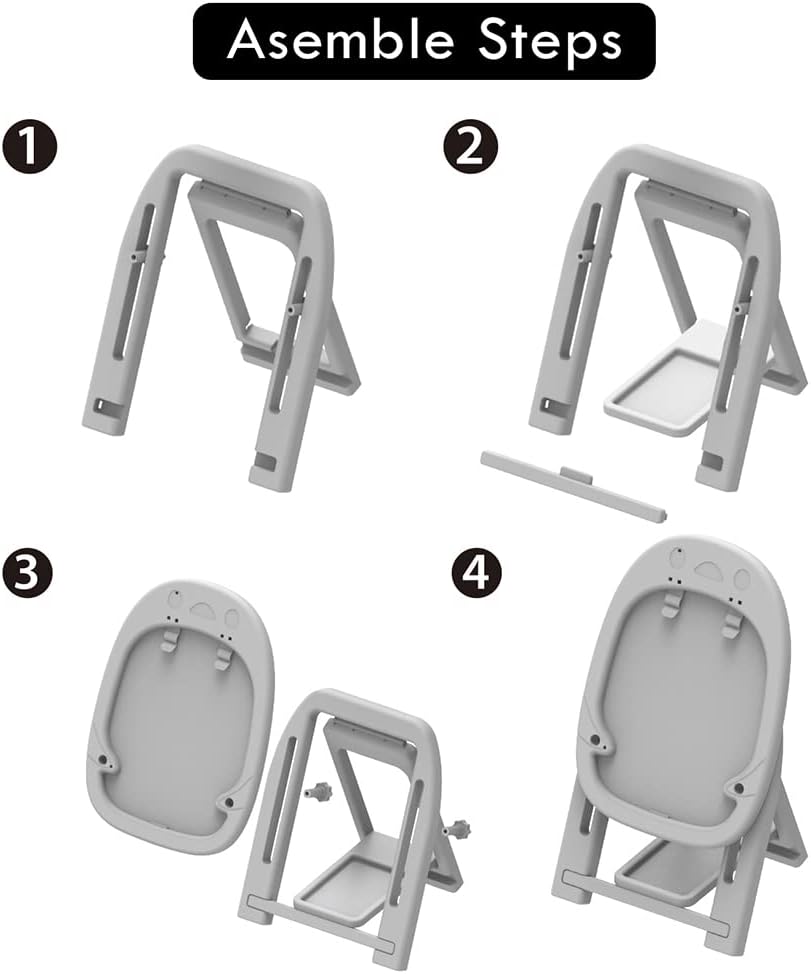 Asemble Steps

1

2

3

4