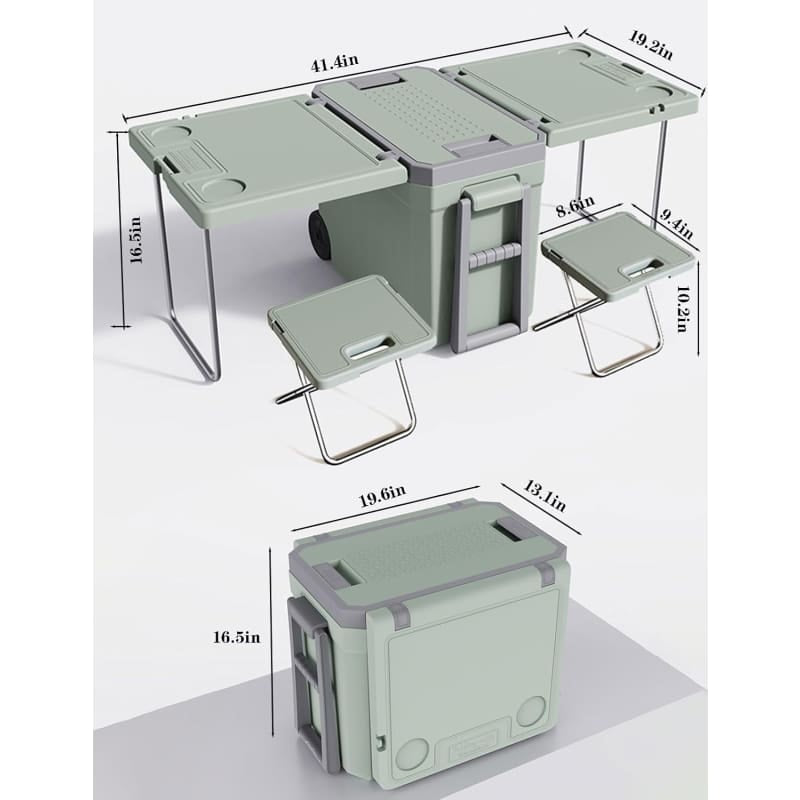 41.4in

19.2in

16.5in

8.6in

9.4in

10.2in

19.6in

13.1in

16.5in