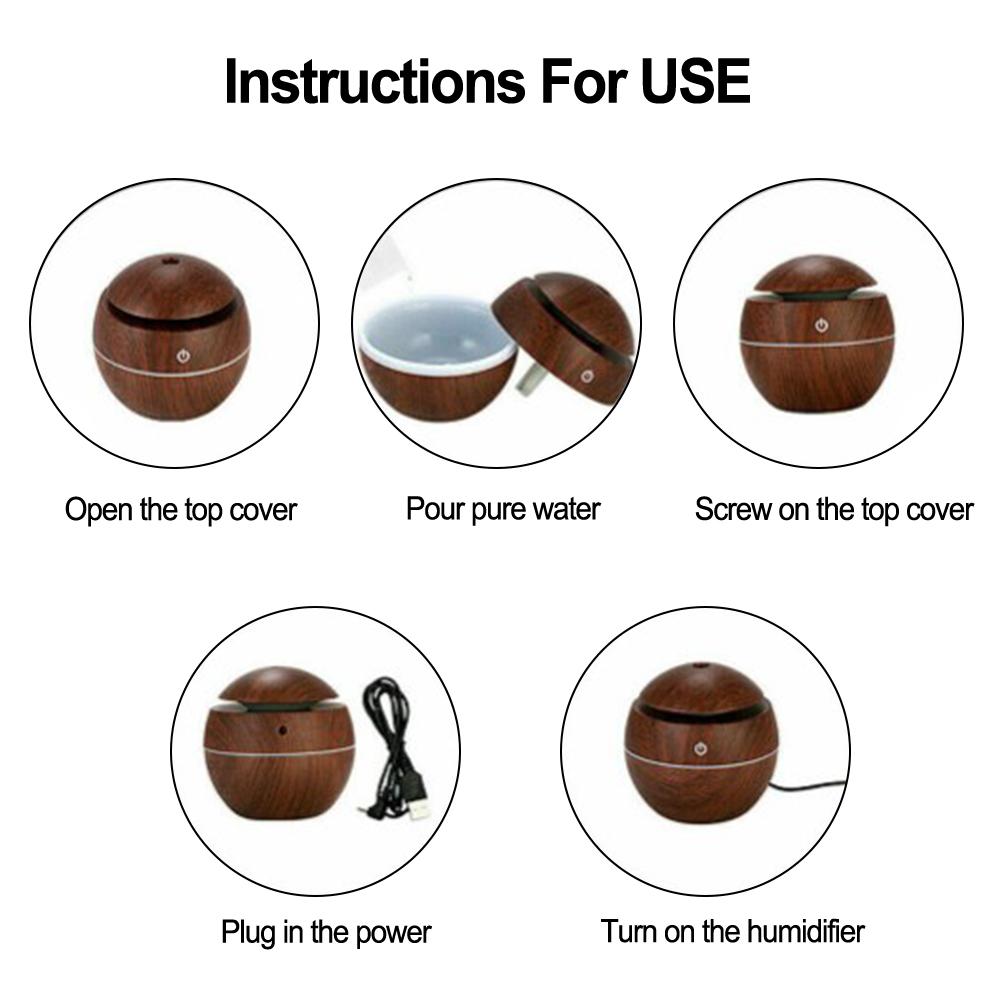 Instructions For USE

Open the top cover

Pour pure water

Screw on the top cover

Plug in the power

Turn on the humidifier