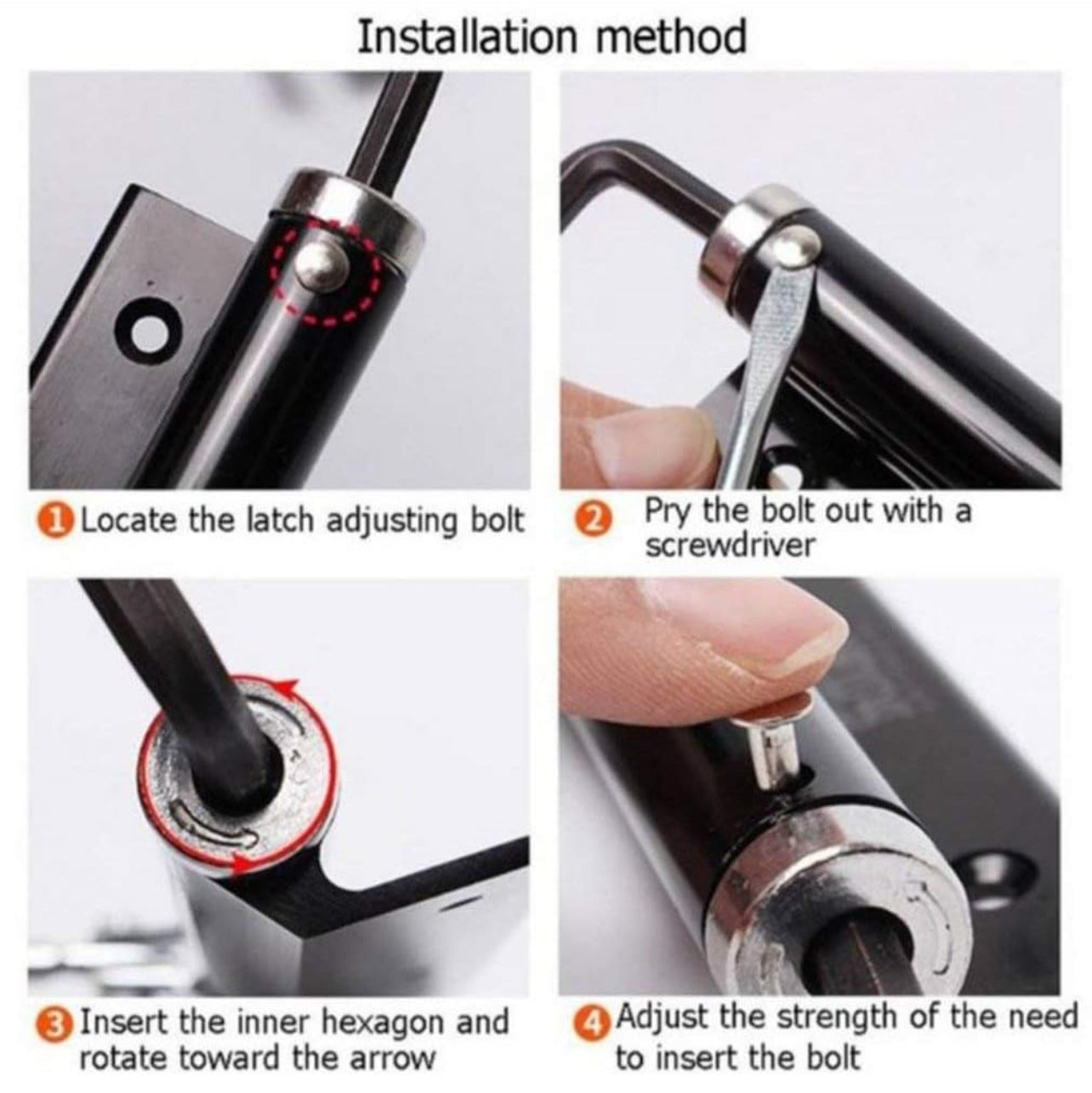 Installation method

1 Locate the latch adjusting bolt

2 Pry the bolt out with a screwdriver

3 Insert the inner hexagon and rotate toward the arrow

4 Adjust the strength of the need to insert the bolt