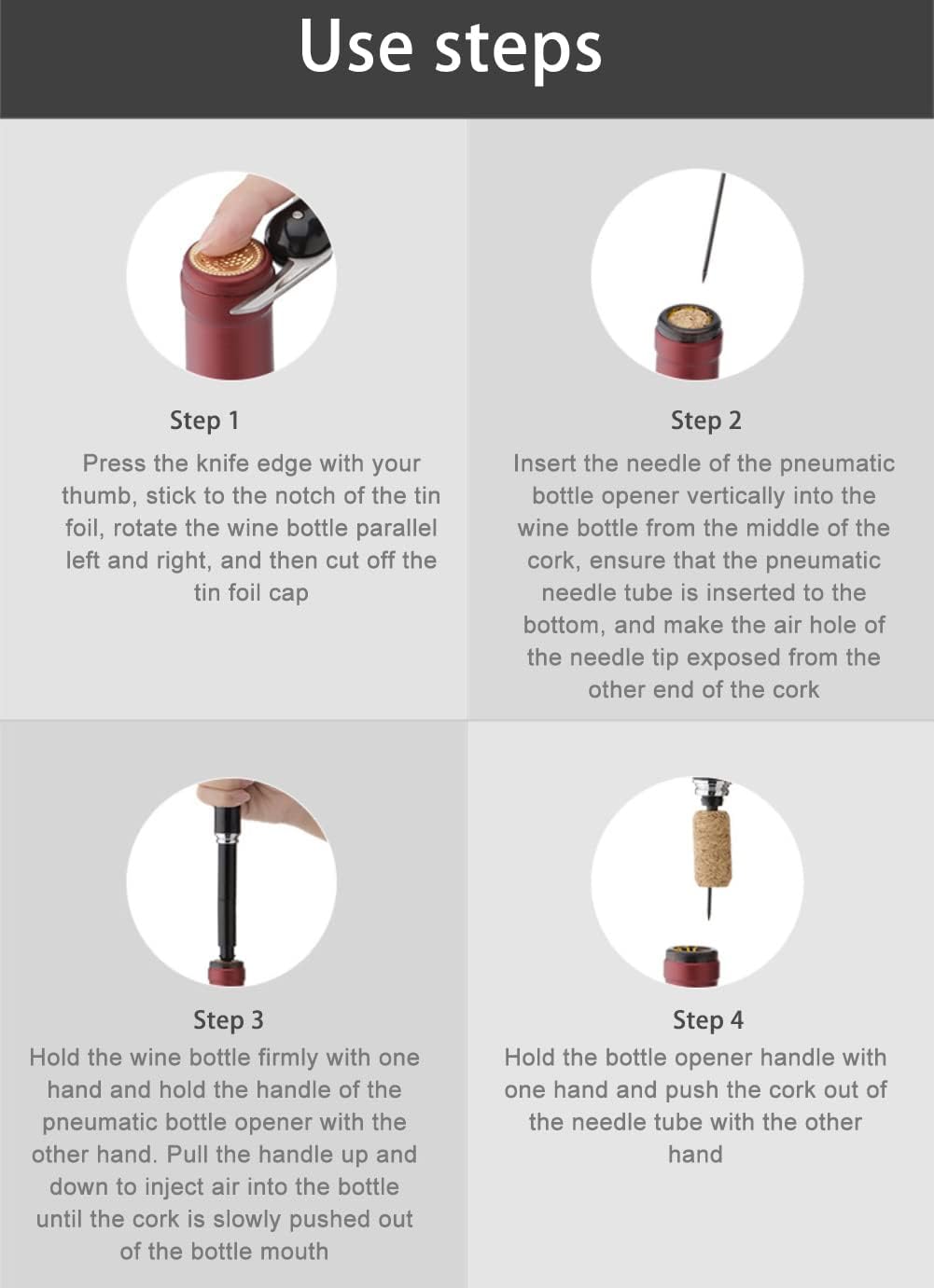 Use steps

Step 1

Press the knife edge with your thumb, stick to the notch of the tin foil, rotate the wine bottle parallel left and right, and then cut off the tin foil cap

Step 2

Insert the needle of the pneumatic bottle opener vertically into the wine bottle from the middle of the cork, ensure that the pneumatic needle tube is inserted to the bottom, and make the air hole of the needle tip exposed from the other end of the cork

Step 3

Hold the wine bottle firmly with one hand and hold the handle of the pneumatic bottle opener with the other hand. Pull the handle up and down to inject air into the bottle until the cork is slowly pushed out of the bottle mouth

Step 4

Hold the bottle opener handle with one hand and push the cork out of the needle tube with the other hand