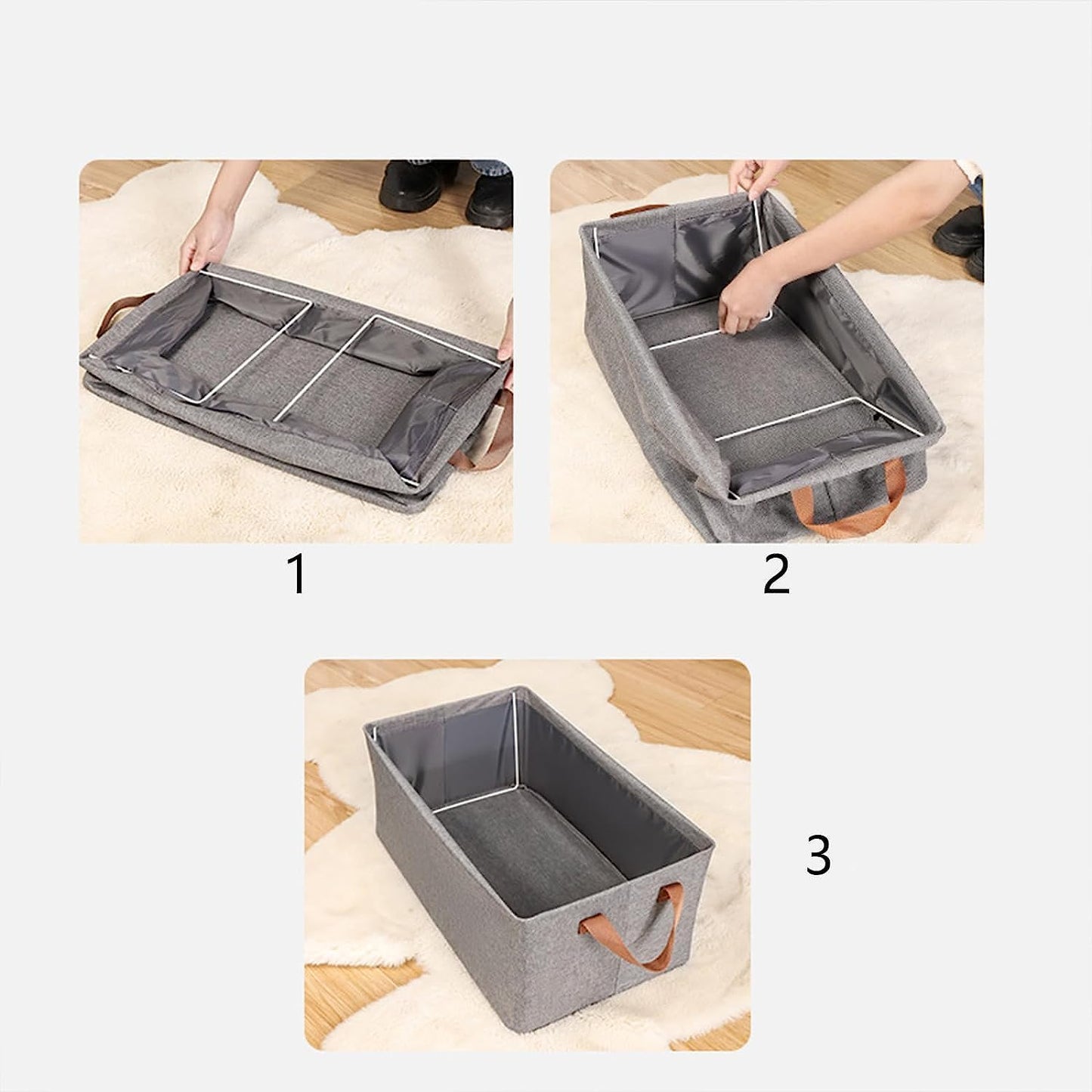 1

2

3