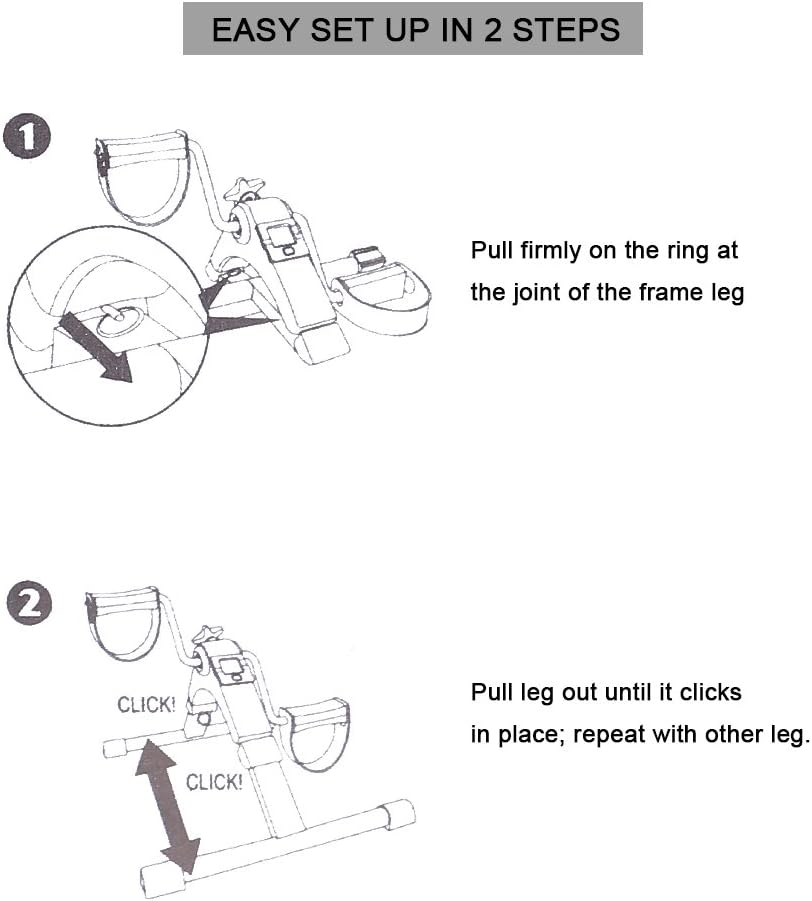 EASY SET UP IN 2 STEPS

1

Pull firmly on the ring at the joint of the frame leg

2

CLICK!

CLICK!

Pull leg out until it clicks in place; repeat with other leg.