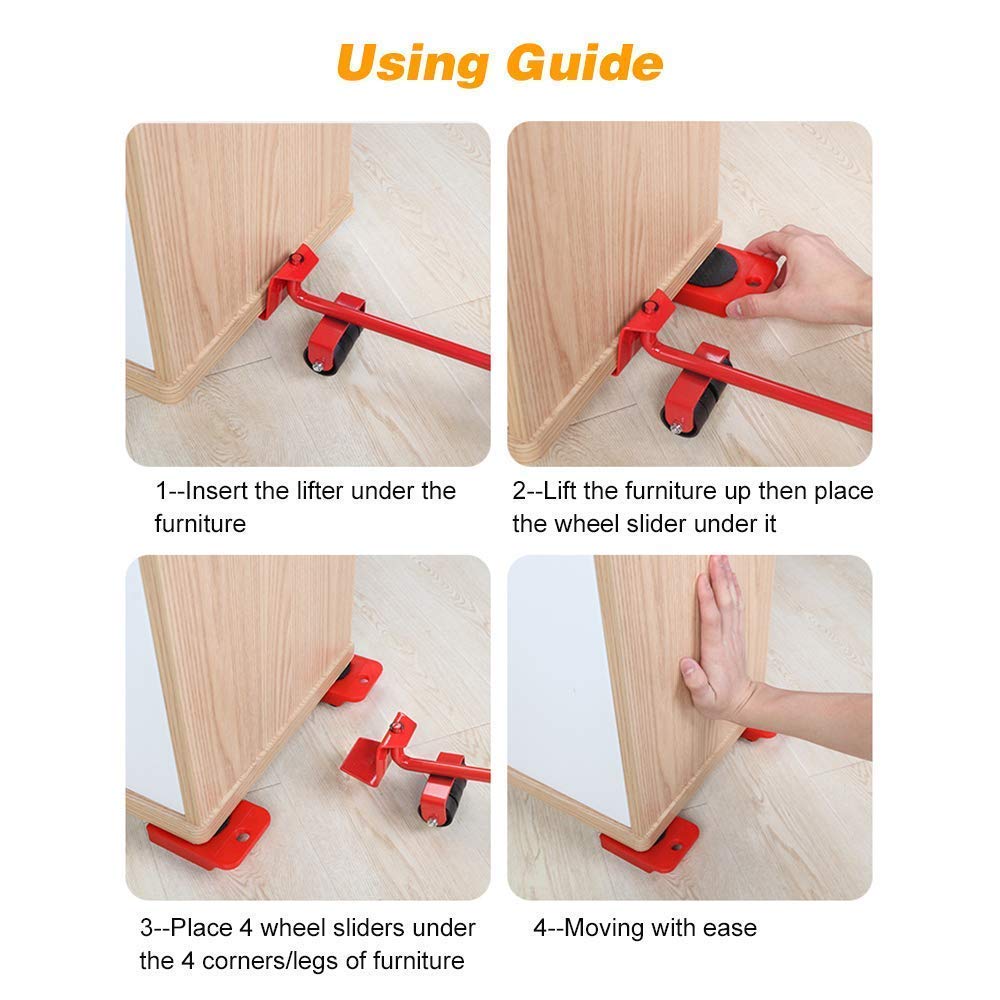 Using Guide

1--Insert the lifter under the furniture

2--Lift the furniture up then place the wheel slider under it

3--Place 4 wheel sliders under the 4 corners/legs of furniture

4--Moving with ease