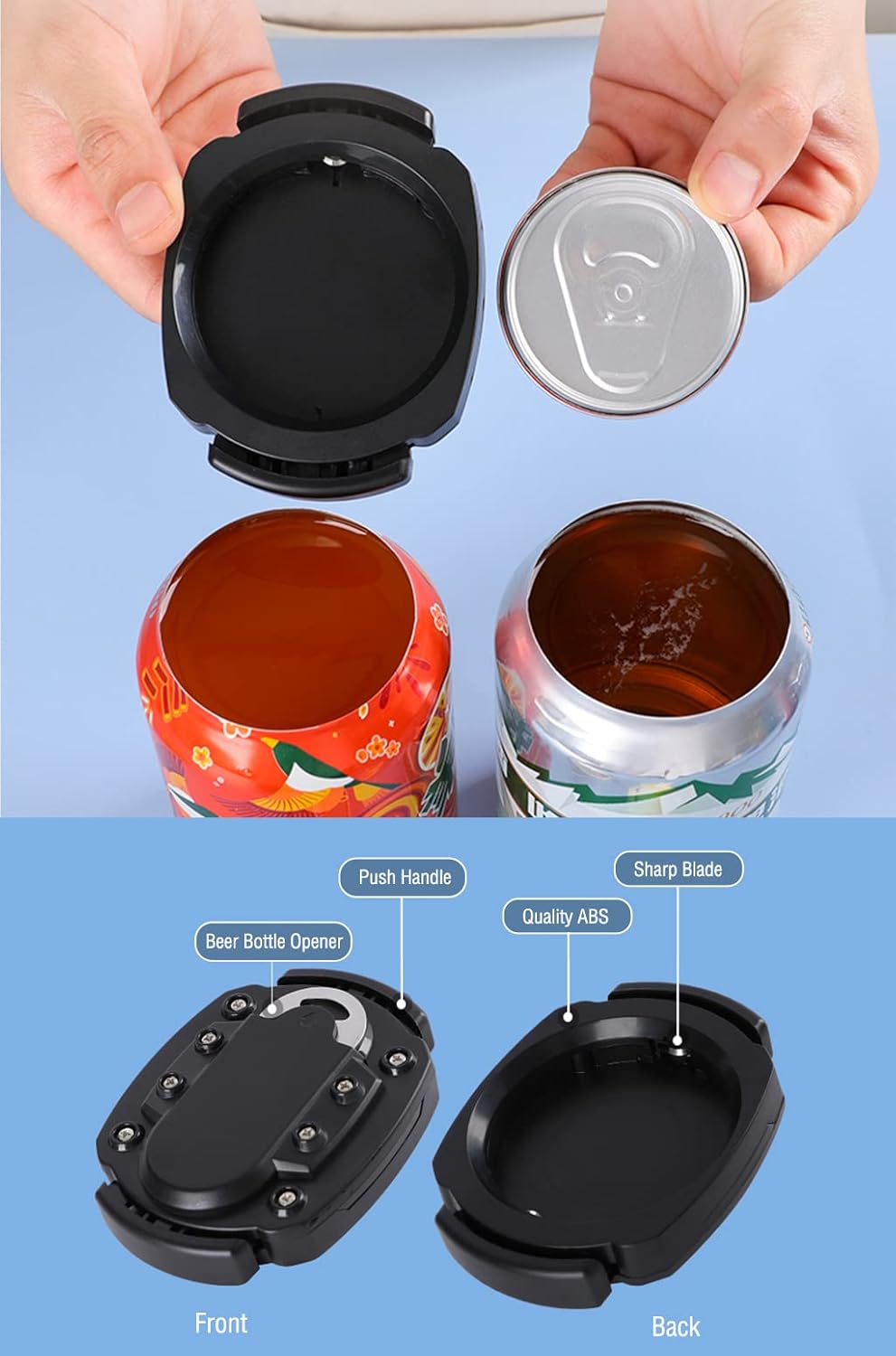 Push Handle

Sharp Blade

Quality ABS

Beer Bottle Opener

Front

Back