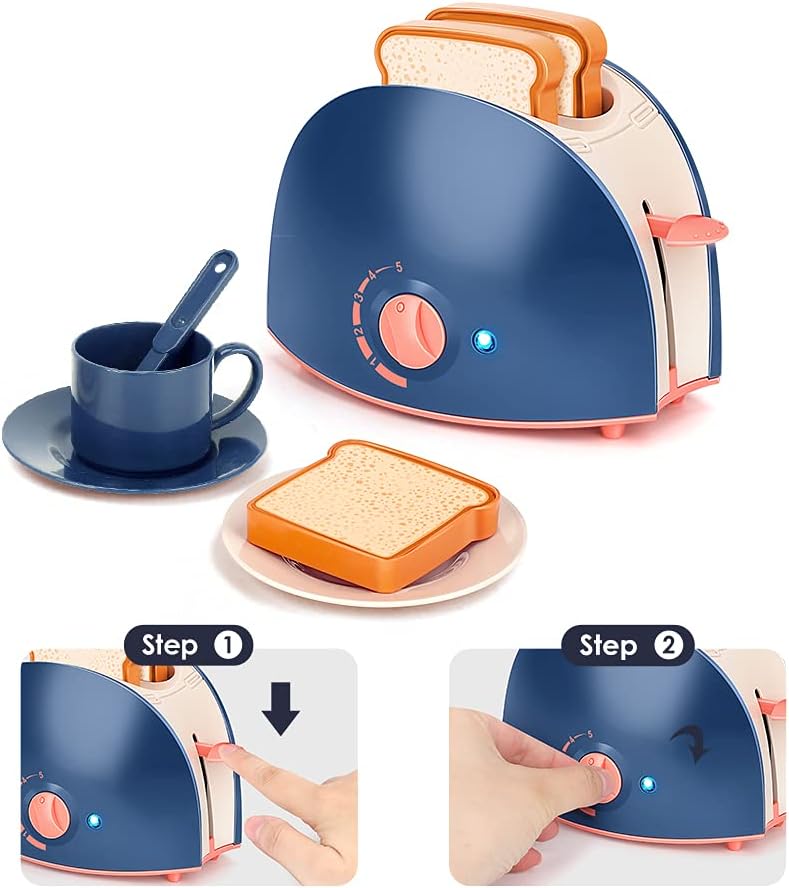 1
2
3
4
5

Step 1

5

Step 2

4
5