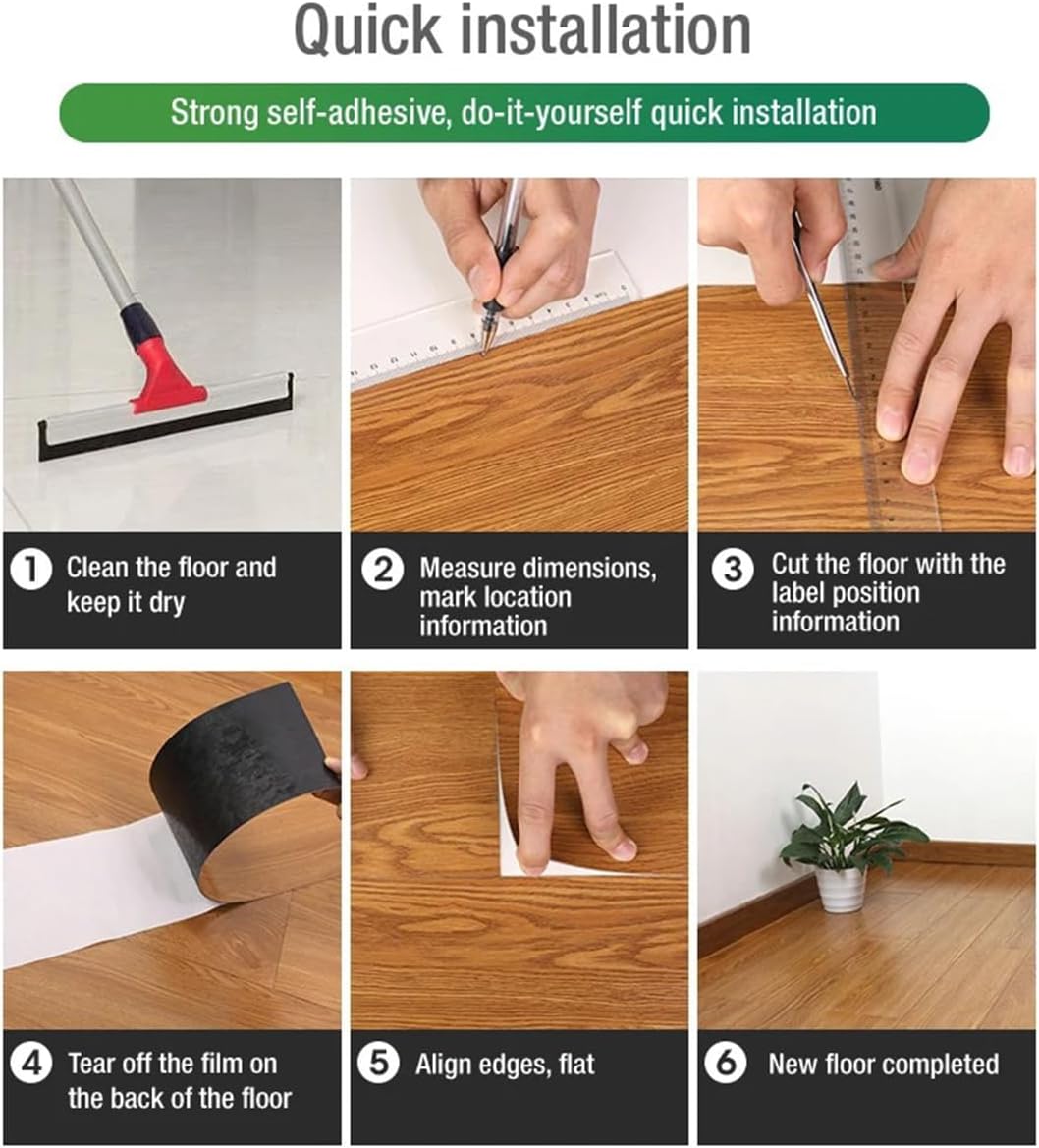 Quick installation

Strong self-adhesive, do-it-yourself quick installation

1 Clean the floor and keep it dry

2 Measure dimensions, mark location information

3 Cut the floor with the label position information

4 Tear off the film on the back of the floor

5 Align edges, flat

6 New floor completed