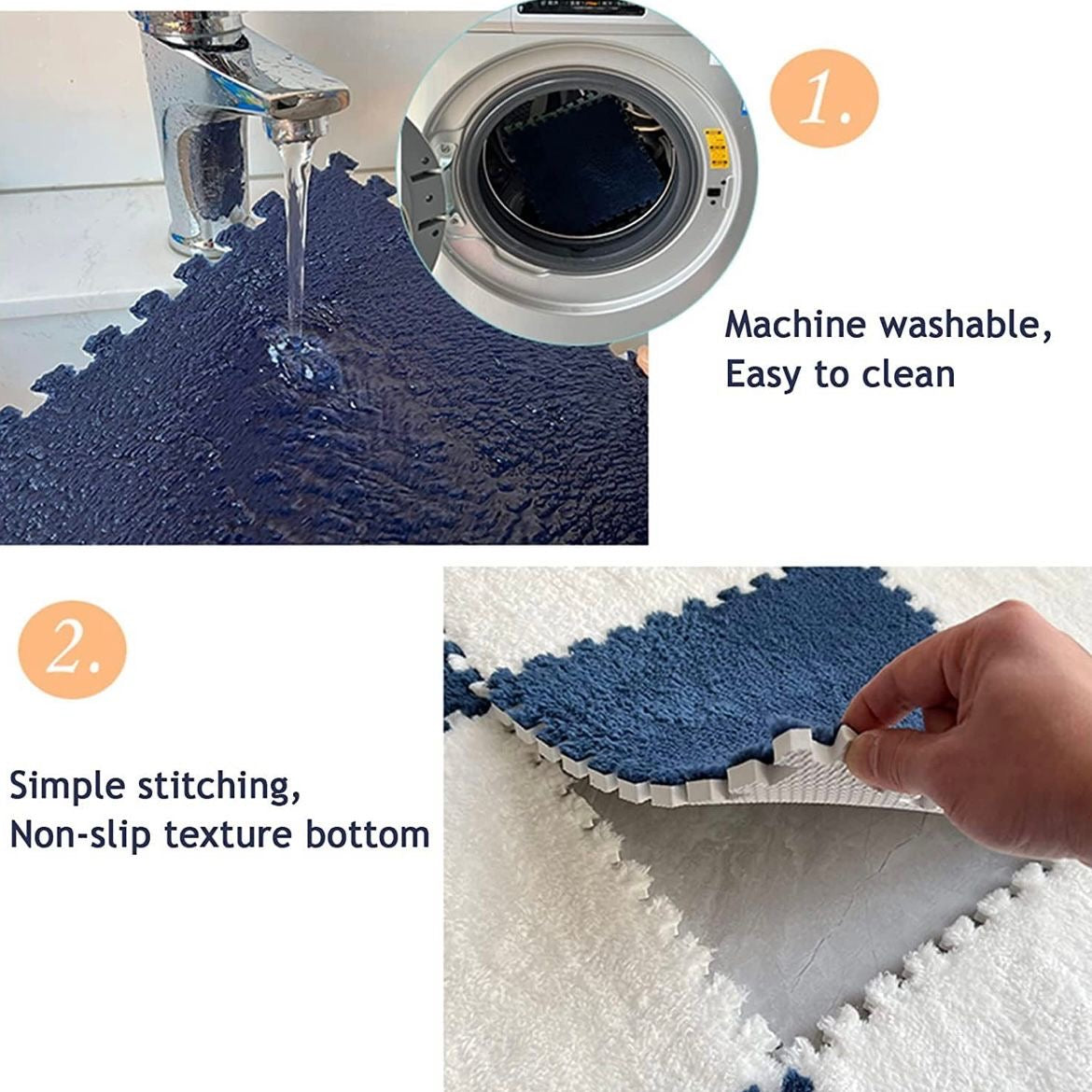 1.

Machine washable,
Easy to clean

2.

Simple stitching,
Non-slip texture bottom