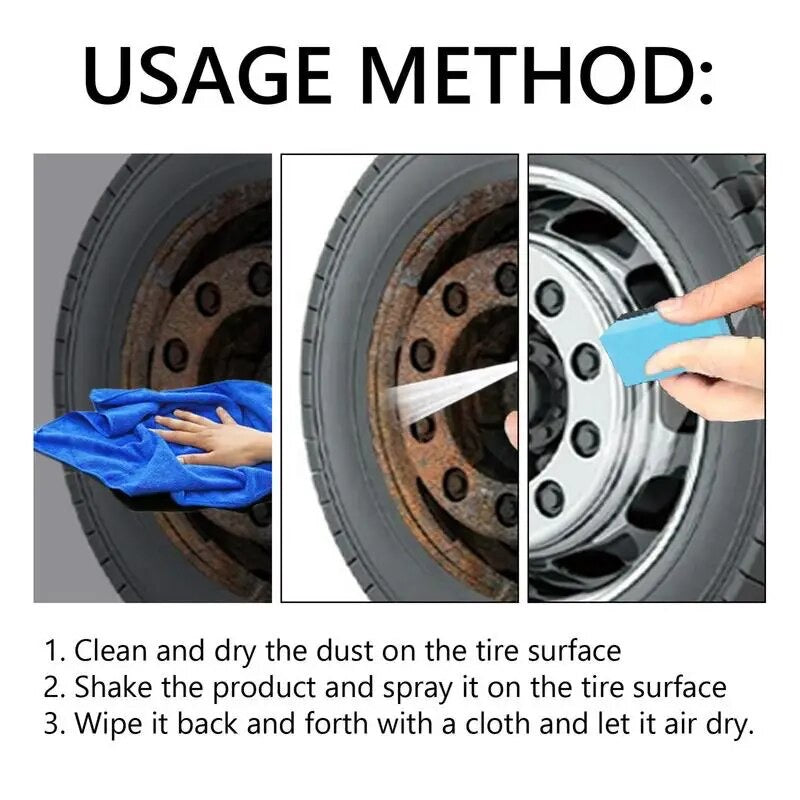 USAGE METHOD:

1. Clean and dry the dust on the tire surface
2. Shake the product and spray it on the tire surface
3. Wipe it back and forth with a cloth and let it air dry.