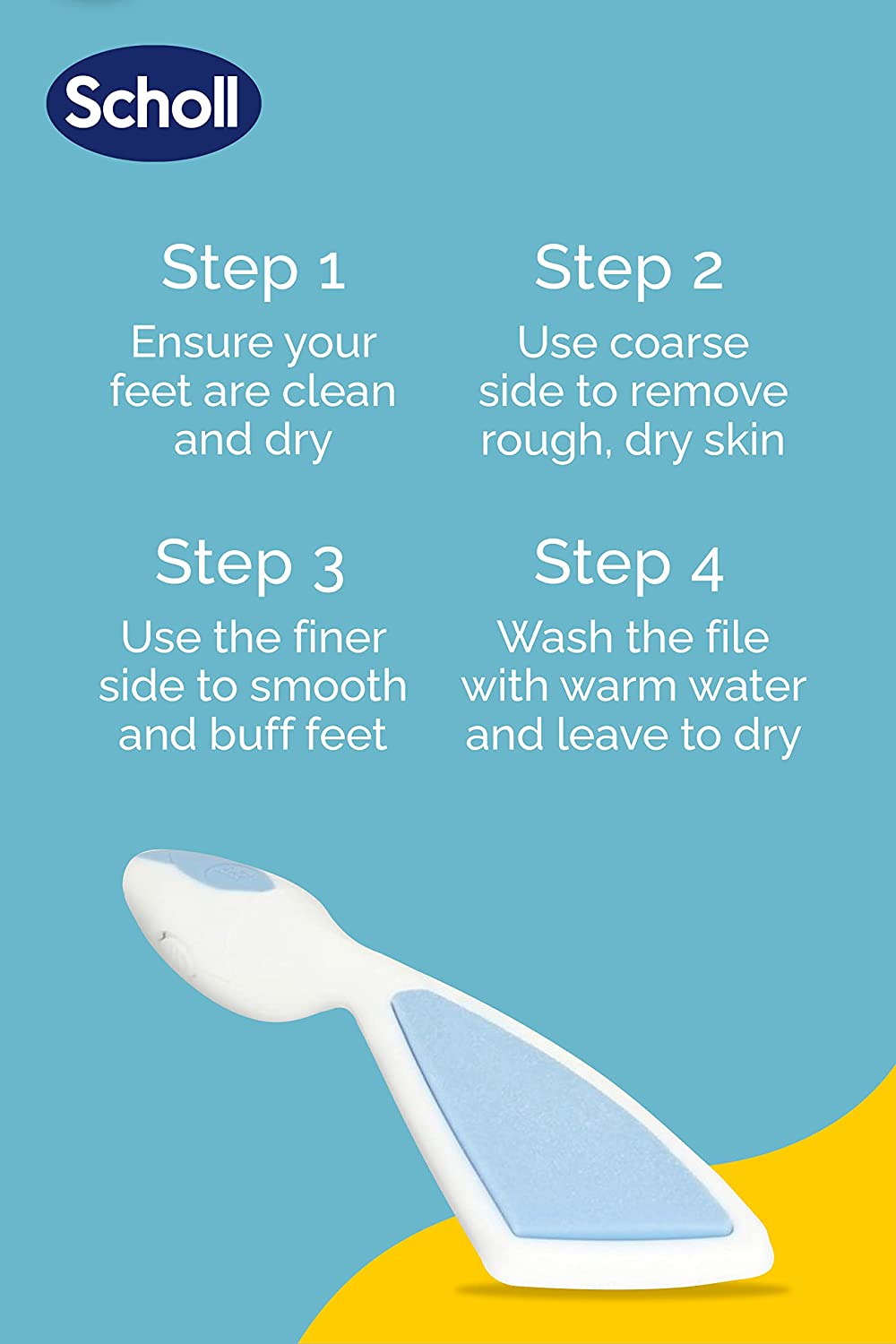 Scholl

Step 1
Ensure your feet are clean and dry

Step 2
Use coarse side to remove rough, dry skin

Step 3
Use the finer side to smooth and buff feet

Step 4
Wash the file with warm water and leave to dry