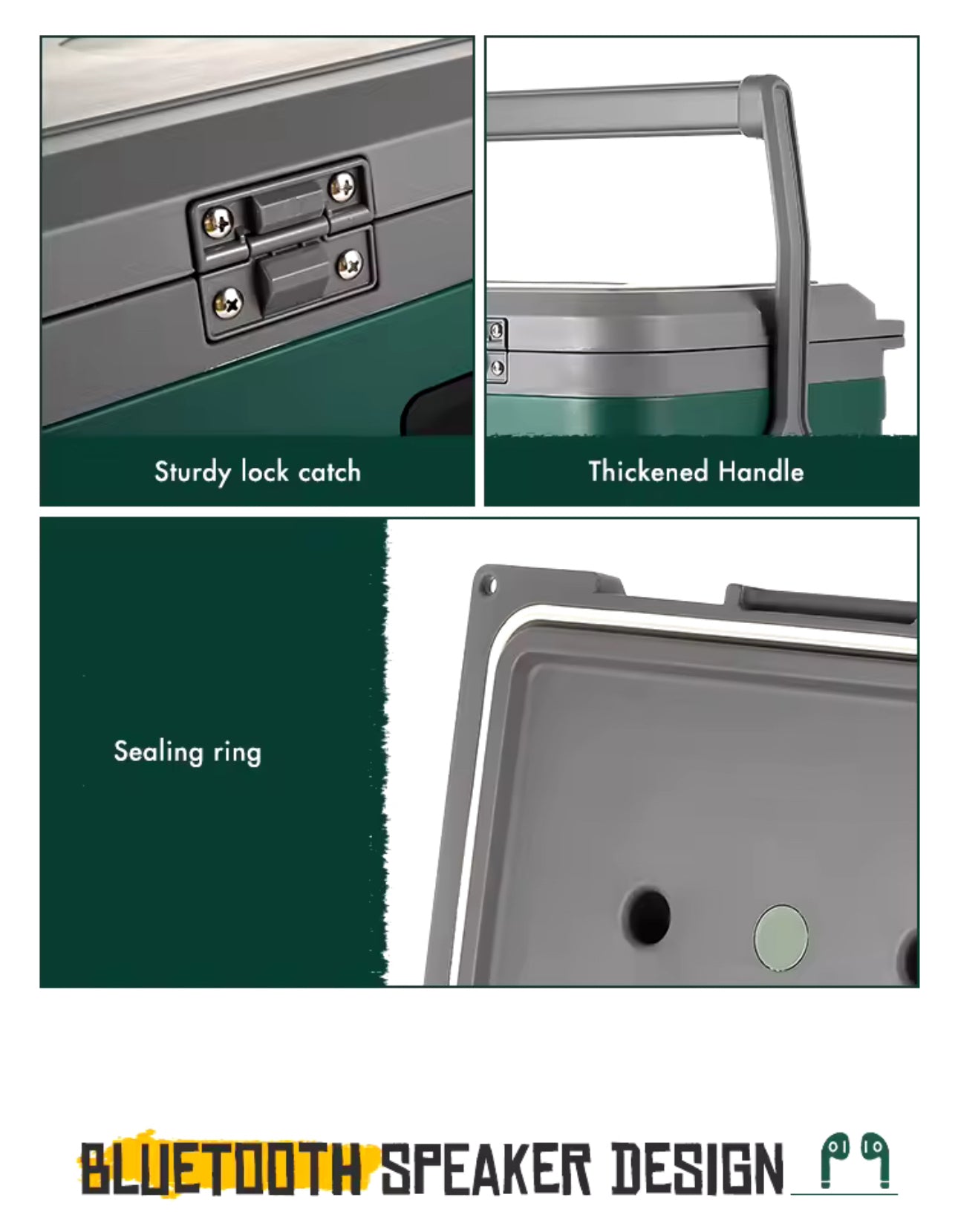 Sturdy lock catch

Thickened Handle

Sealing ring

BLUETOOTH SPEAKER DESIGN