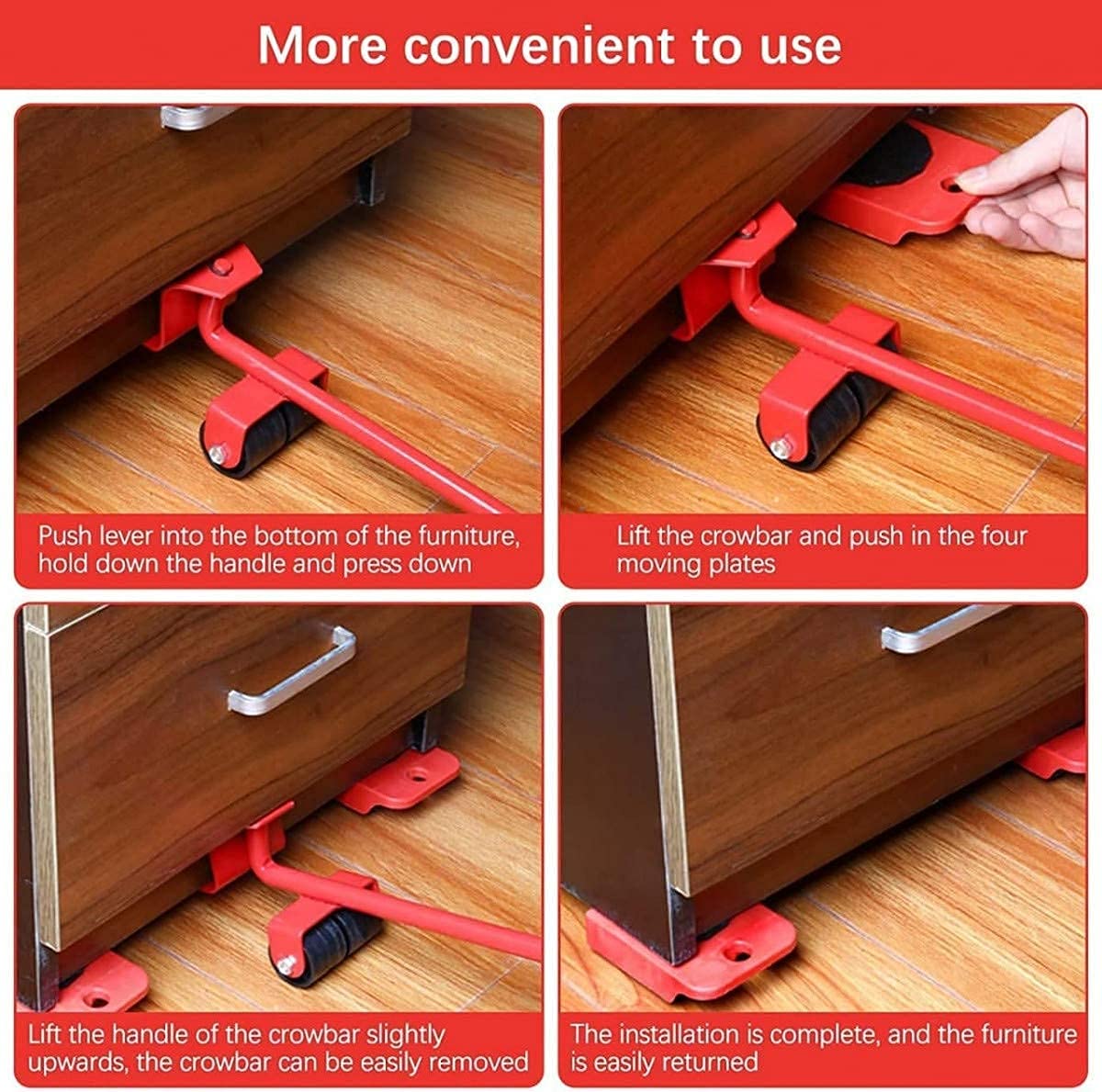 More convenient to use

Push lever into the bottom of the furniture, hold down the handle and press down

Lift the crowbar and push in the four moving plates

Lift the handle of the crowbar slightly upwards, the crowbar can be easily removed

The installation is complete, and the furniture is easily returned