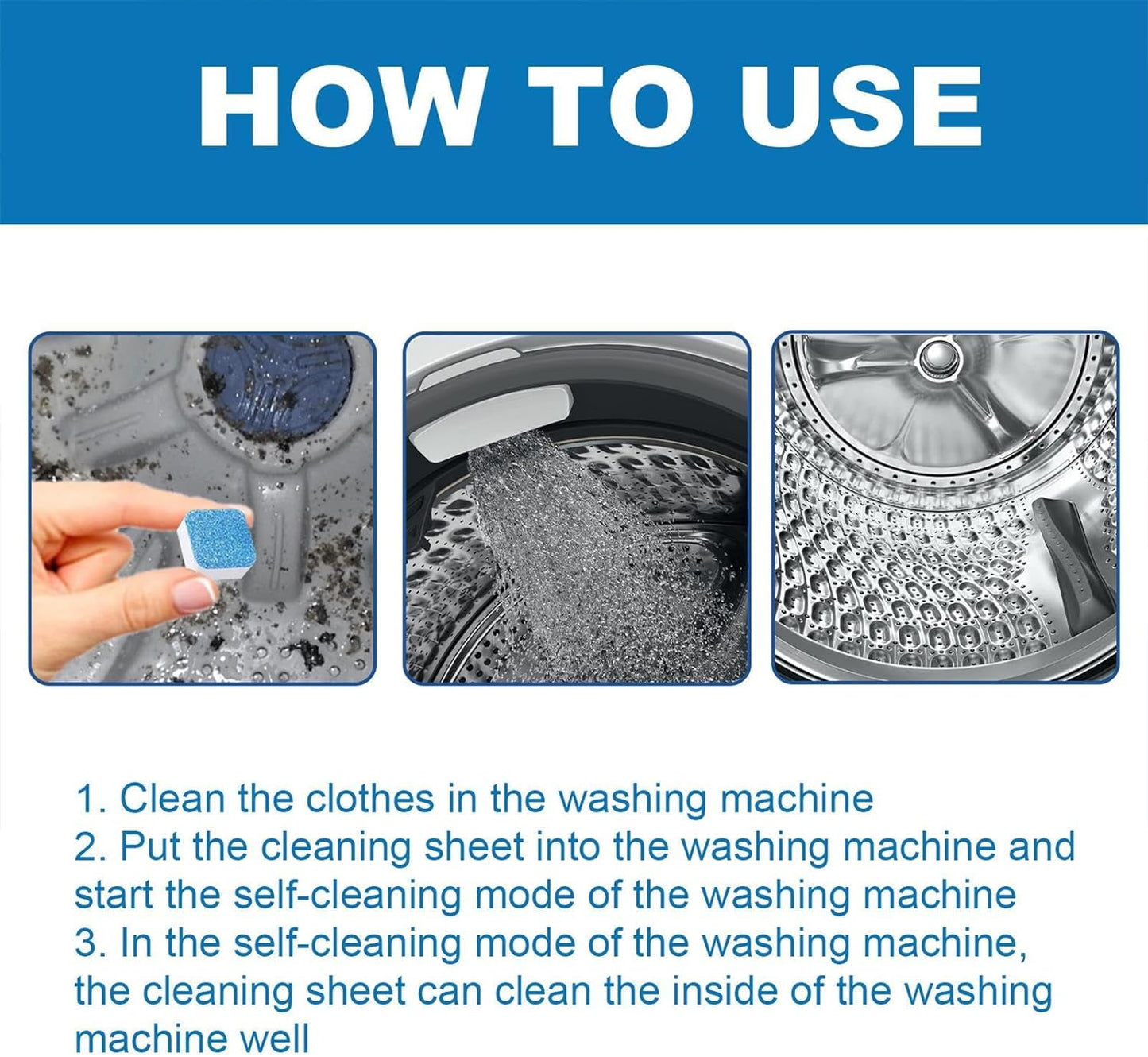 HOW TO USE

1. Clean the clothes in the washing machine
2. Put the cleaning sheet into the washing machine and start the self-cleaning mode of the washing machine
3. In the self-cleaning mode of the washing machine, the cleaning sheet can clean the inside of the washing machine well