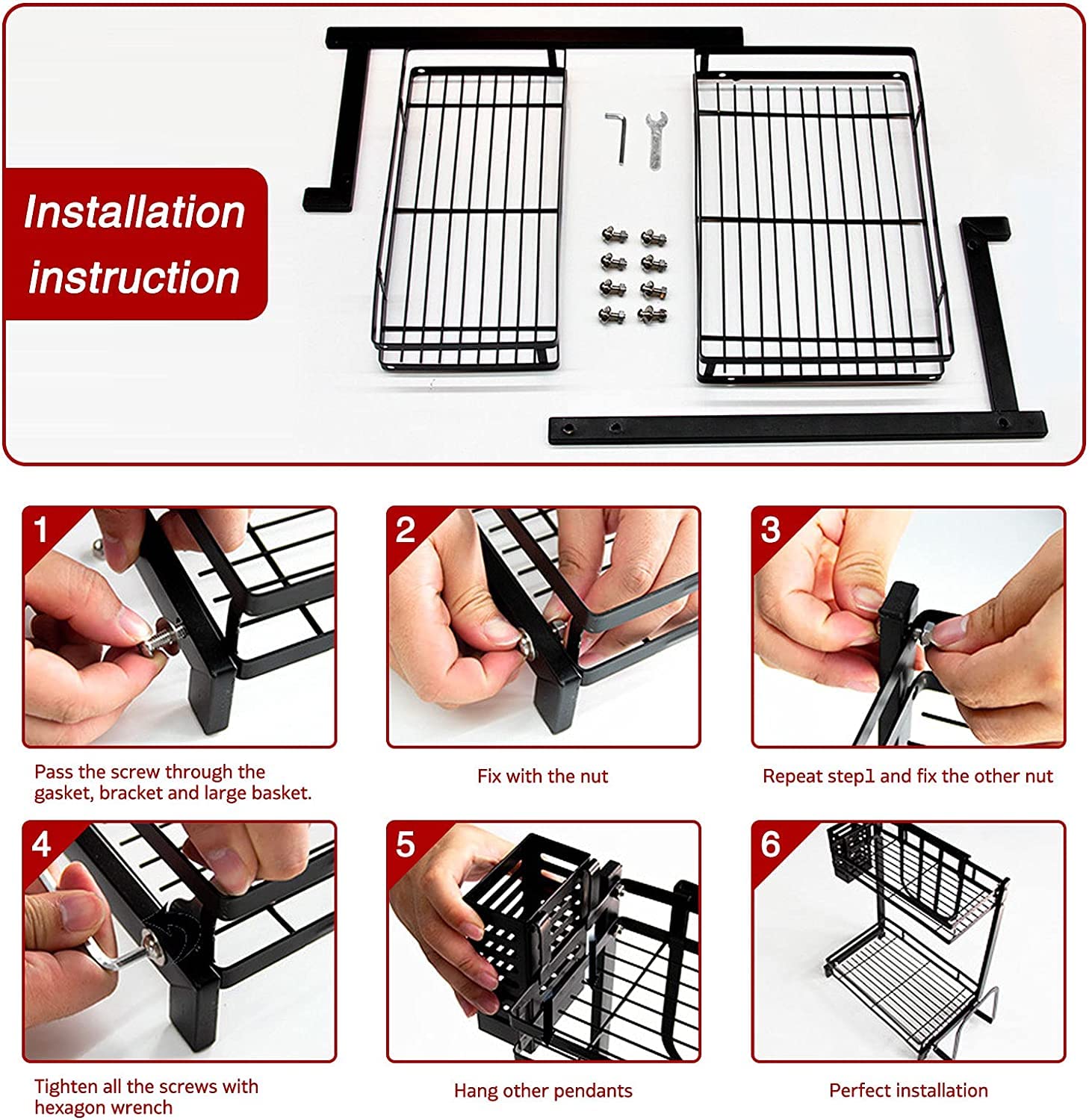 Installation instruction

1

Pass the screw through the gasket, bracket and large basket.

2

Fix with the nut

3

Repeat step1 and fix the other nut

4

Tighten all the screws with hexagon wrench

5

Hang other pendants

6

Perfect installation