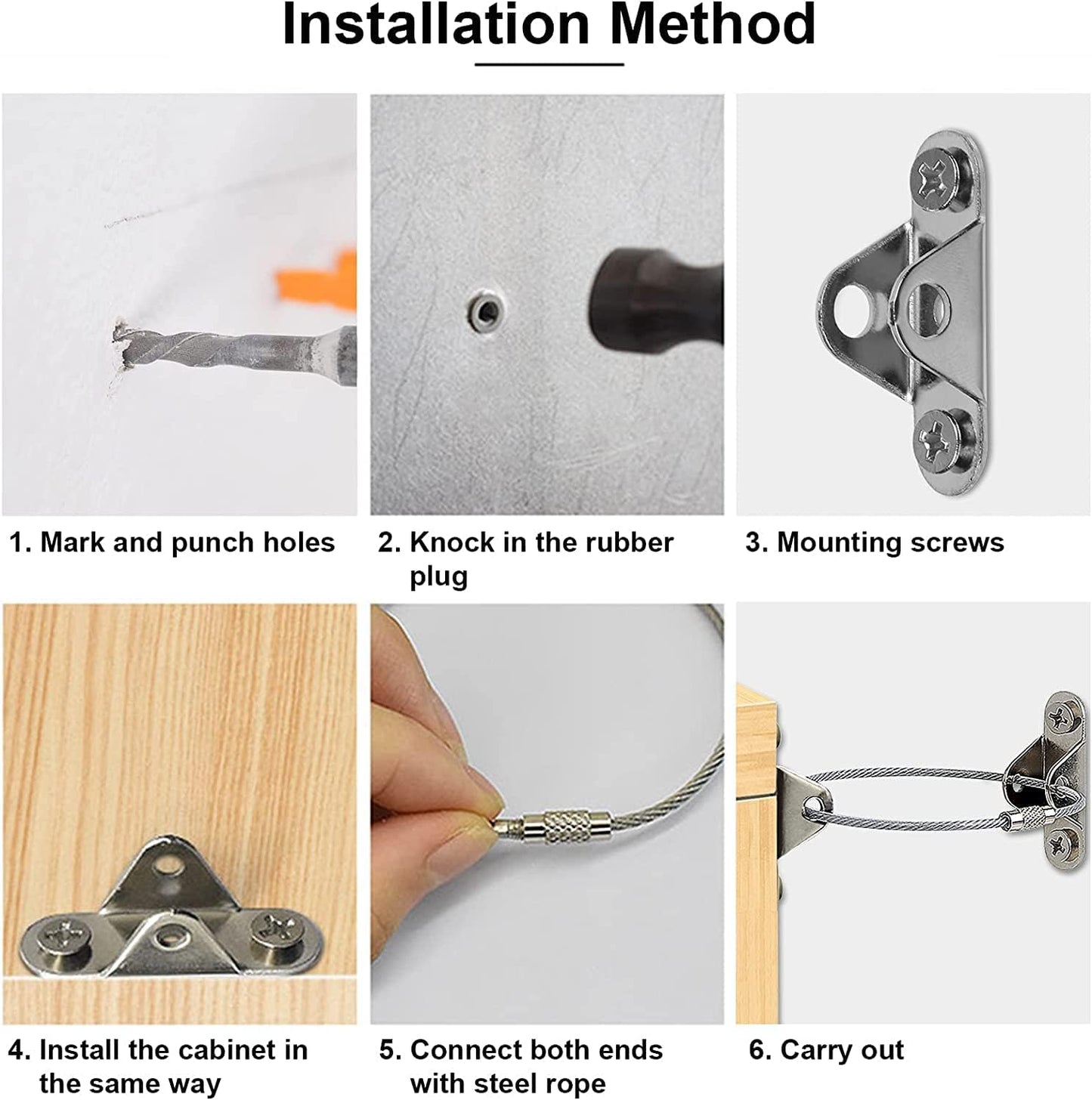 Installation Method

1. Mark and punch holes

2. Knock in the rubber plug

3. Mounting screws

4. Install the cabinet in the same way

5. Connect both ends with steel rope

6. Carry out