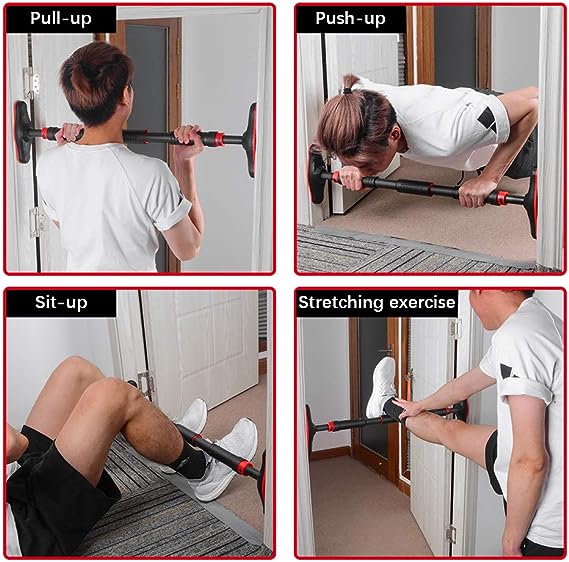 Pull-up

Push-up

Sit-up

Stretching exercise