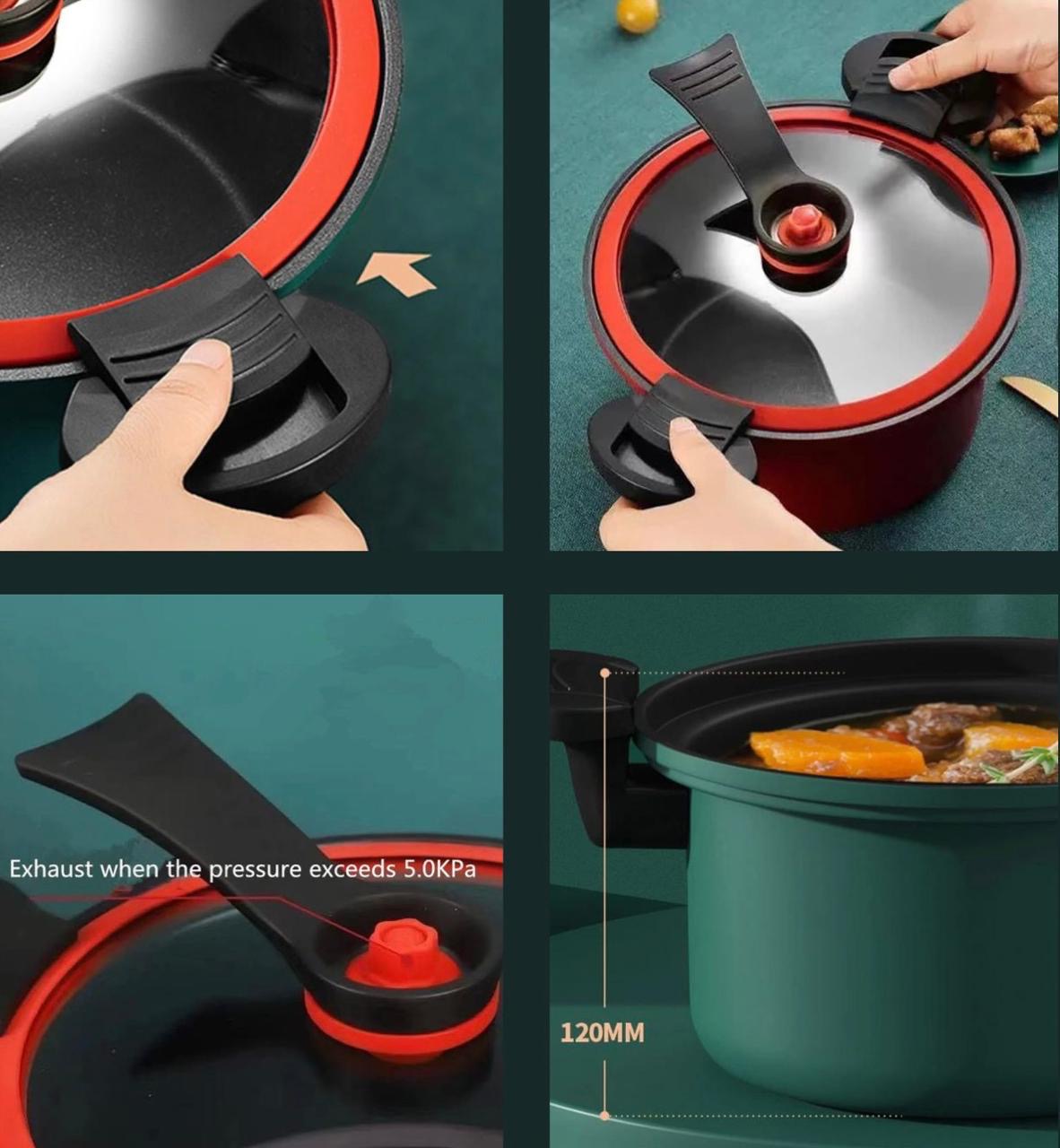 Exhaust when the pressure exceeds 5.0KPa

120MM