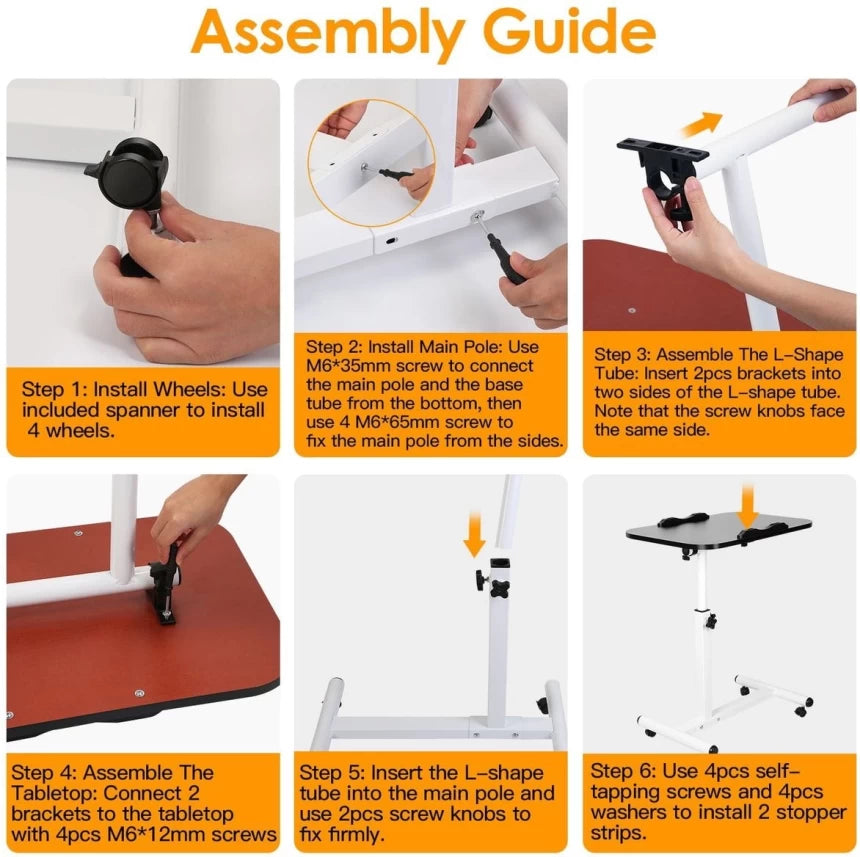 Assembly Guide

Step 1: Install Wheels: Use included spanner to install 4 wheels.

Step 2: Install Main Pole: Use M6*35mm screw to connect the main pole and the base tube from the bottom, then use 4 M6*65mm screw to fix the main pole from the sides.

Step 3: Assemble The L-Shape Tube: Insert 2pcs brackets into two sides of the L-shape tube. Note that the screw knobs face the same side.

Step 4: Assemble The Tabletop: Connect 2 brackets to the tabletop with 4pcs M6*12mm screws

Step 5: Insert the L-shape tube into the main pole and use 2pcs screw knobs to fix firmly.

Step 6: Use 4pcs self-tapping screws and 4pcs washers to install 2 stopper strips.