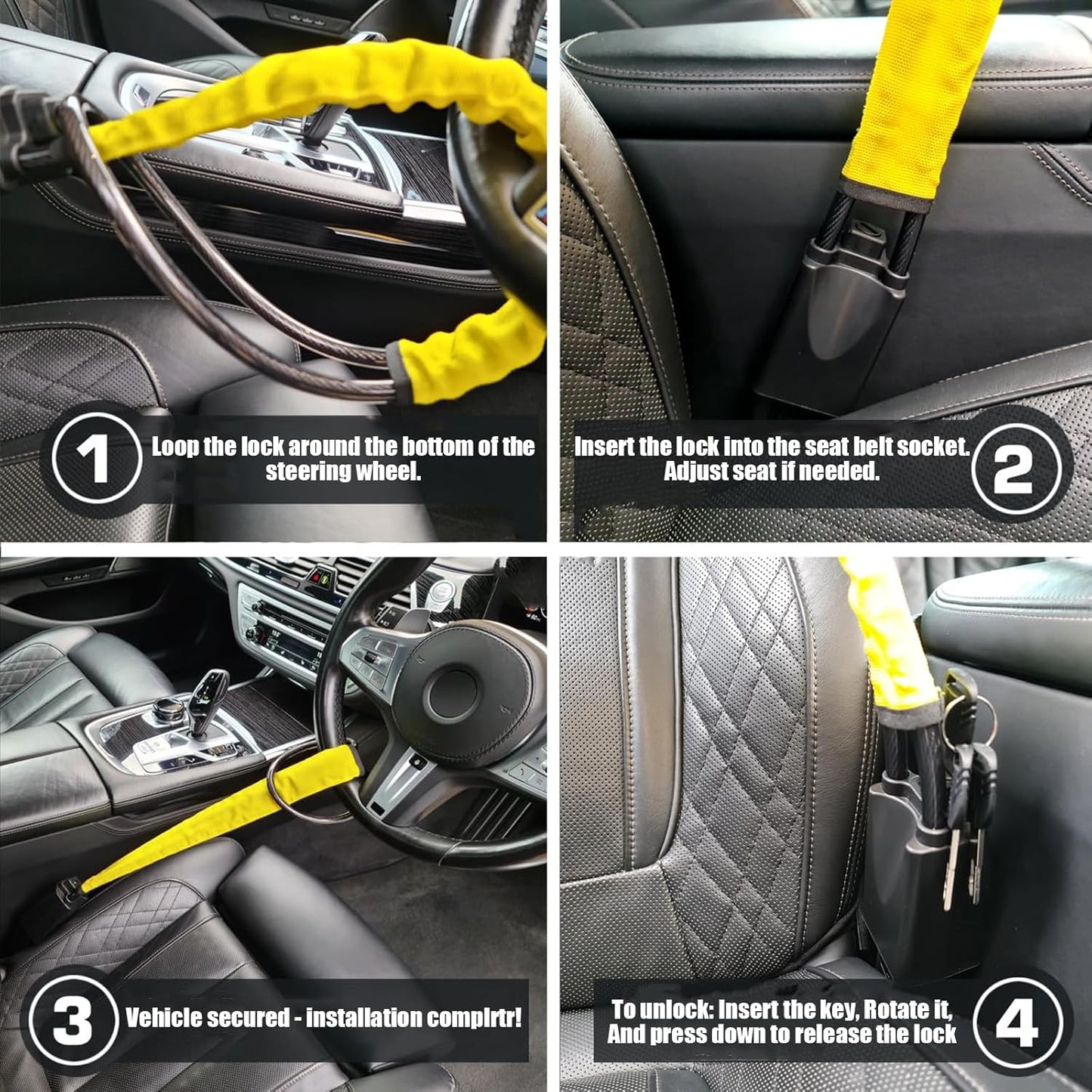 1 Loop the lock around the bottom of the steering wheel.

Insert the lock into the seat belt socket. Adjust seat if needed. 2

3 Vehicle secured - installation complrtr!

To unlock: Insert the key, Rotate it, And press down to release the lock 4