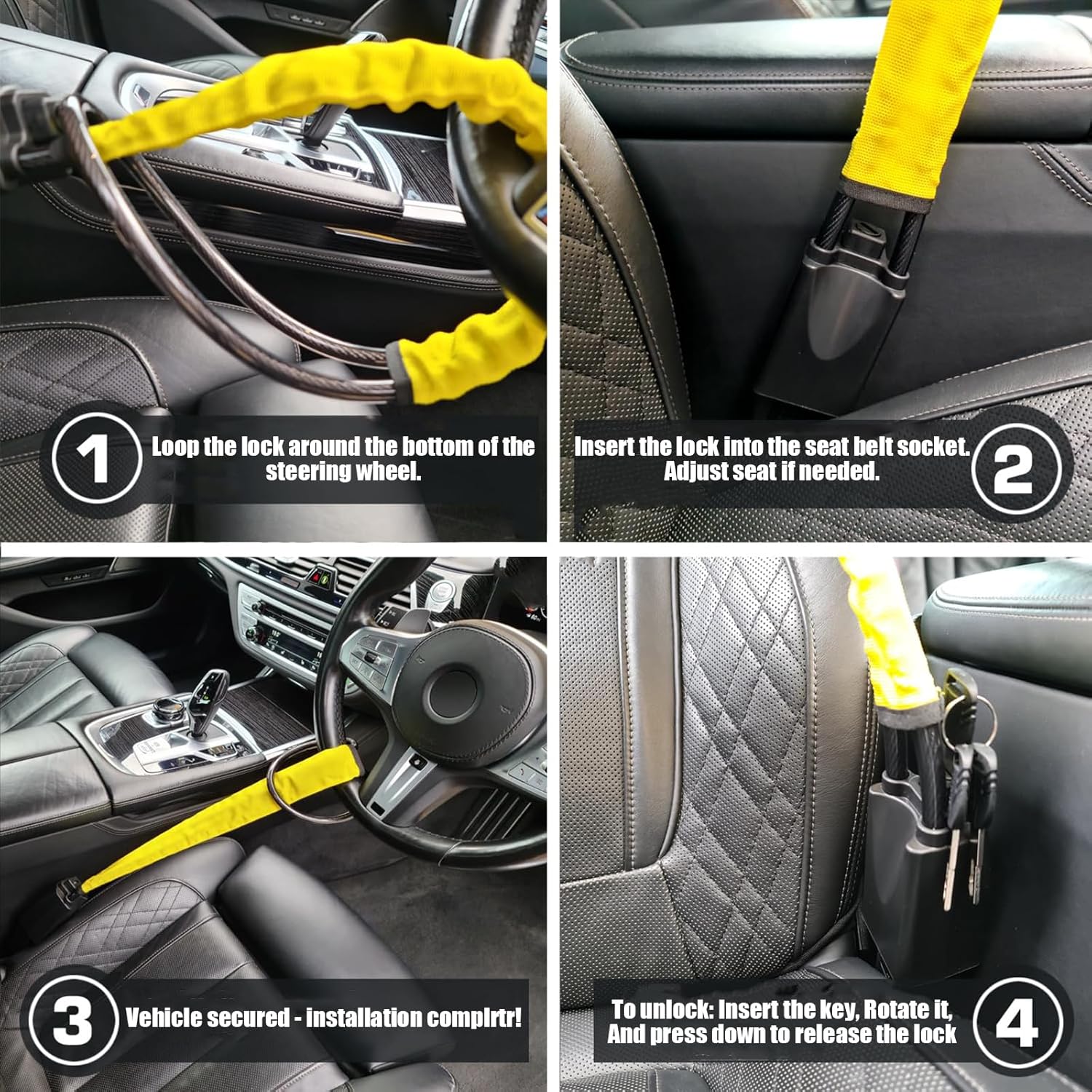 1 Loop the lock around the bottom of the steering wheel.

Insert the lock into the seat belt socket. Adjust seat if needed. 2

3 Vehicle secured - installation complrtr!

To unlock: Insert the key, Rotate it, And press down to release the lock 4