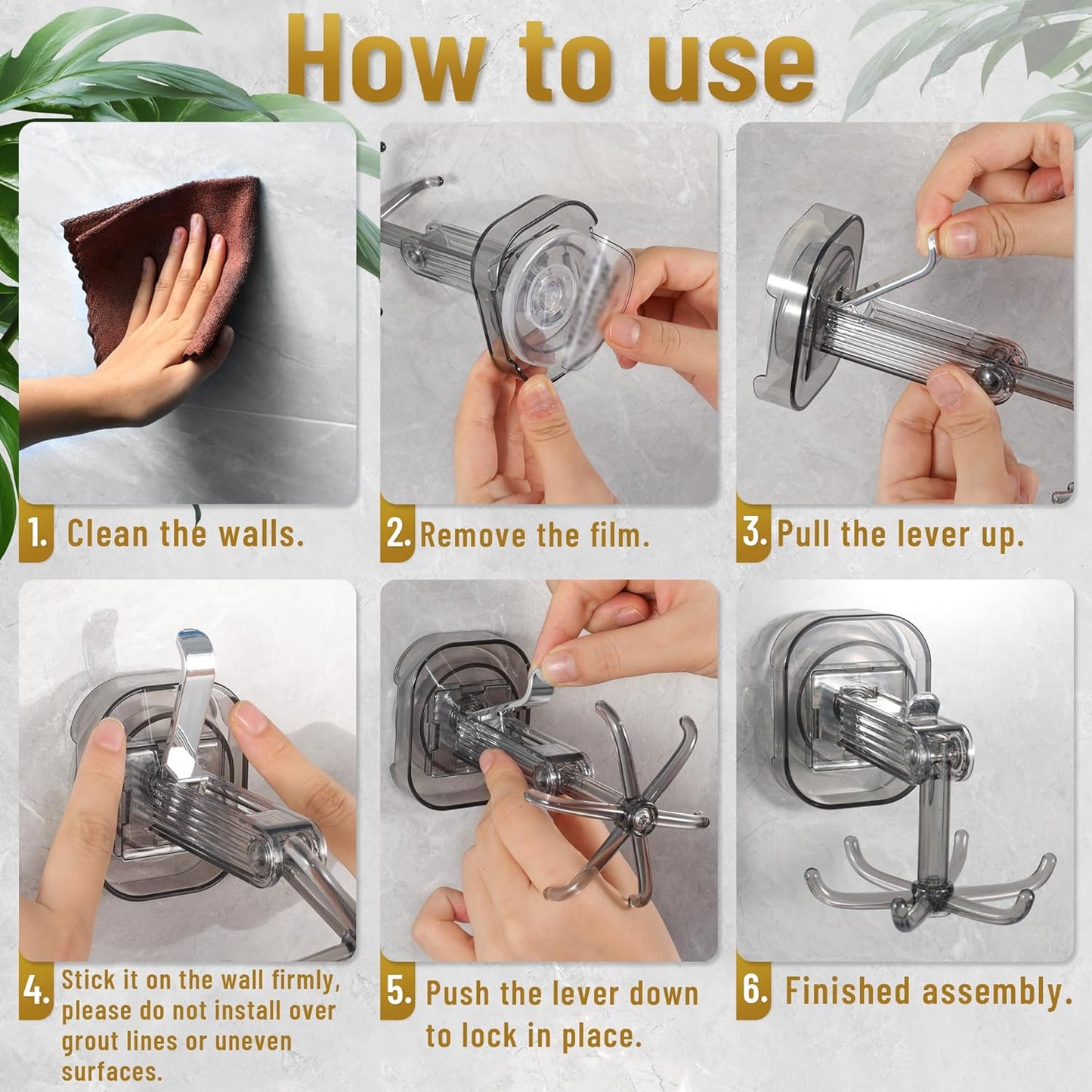 How to use

1. Clean the walls.

2. Remove the film.

3. Pull the lever up.

4. Stick it on the wall firmly, please do not install over grout lines or uneven surfaces.

5. Push the lever down to lock in place.

6. Finished assembly.