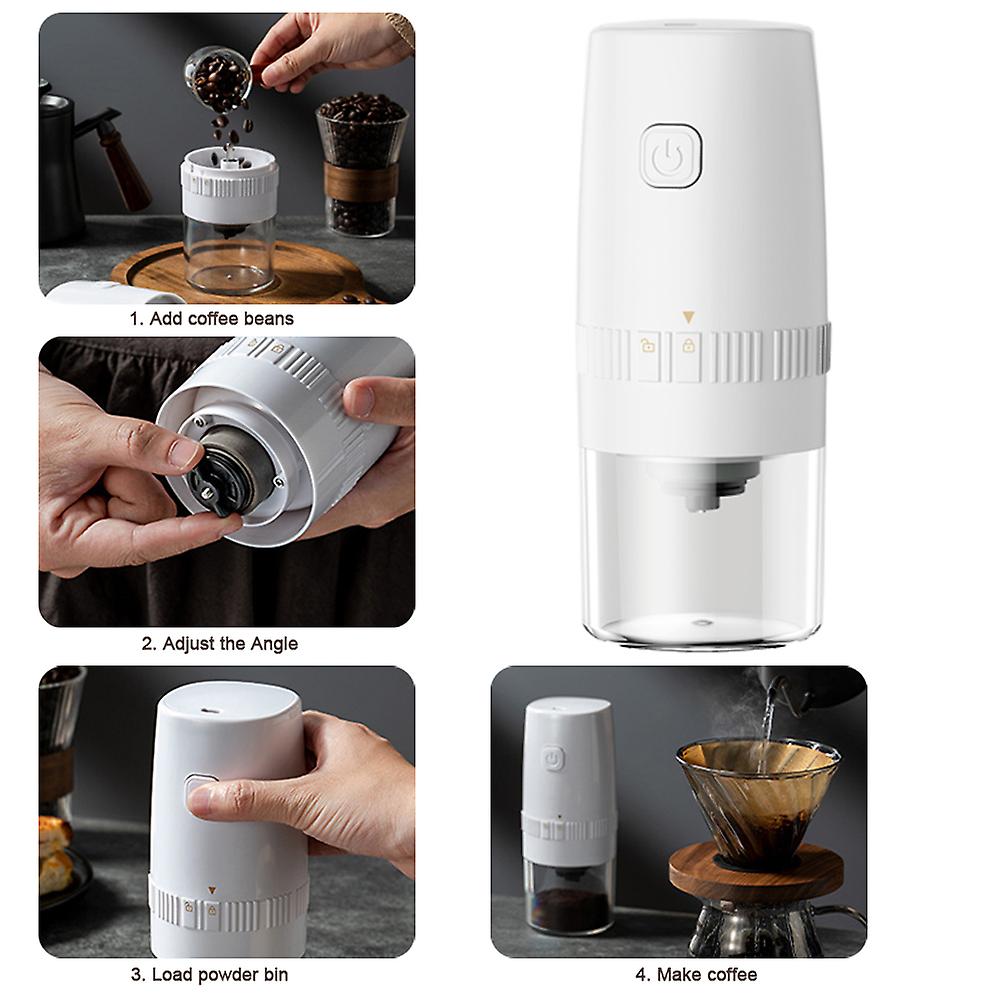 1. Add coffee beans

2. Adjust the Angle

3. Load powder bin

4. Make coffee