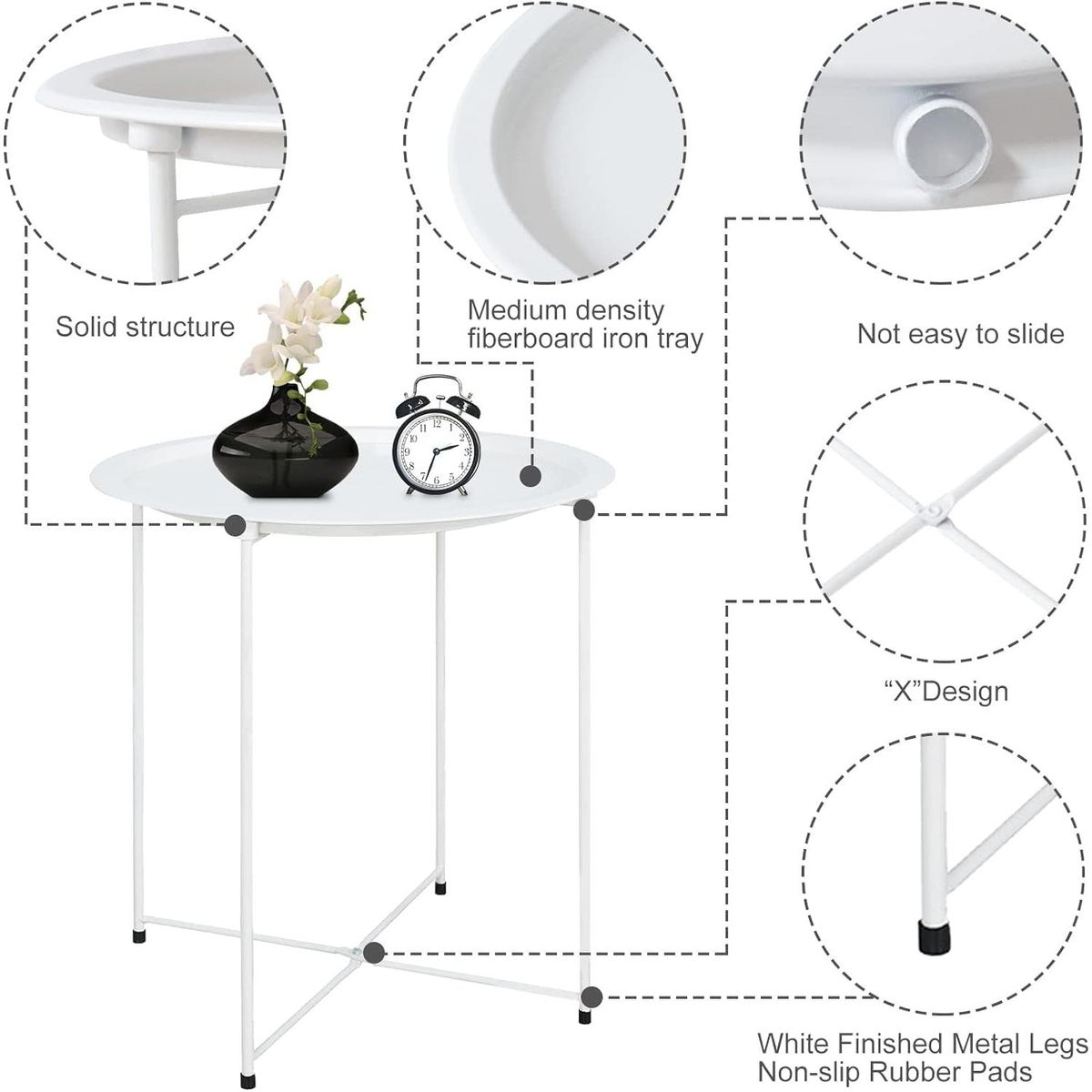 Solid structure

Medium density fiberboard iron tray

Not easy to slide

“X”Design

White Finished Metal Legs
Non-slip Rubber Pads