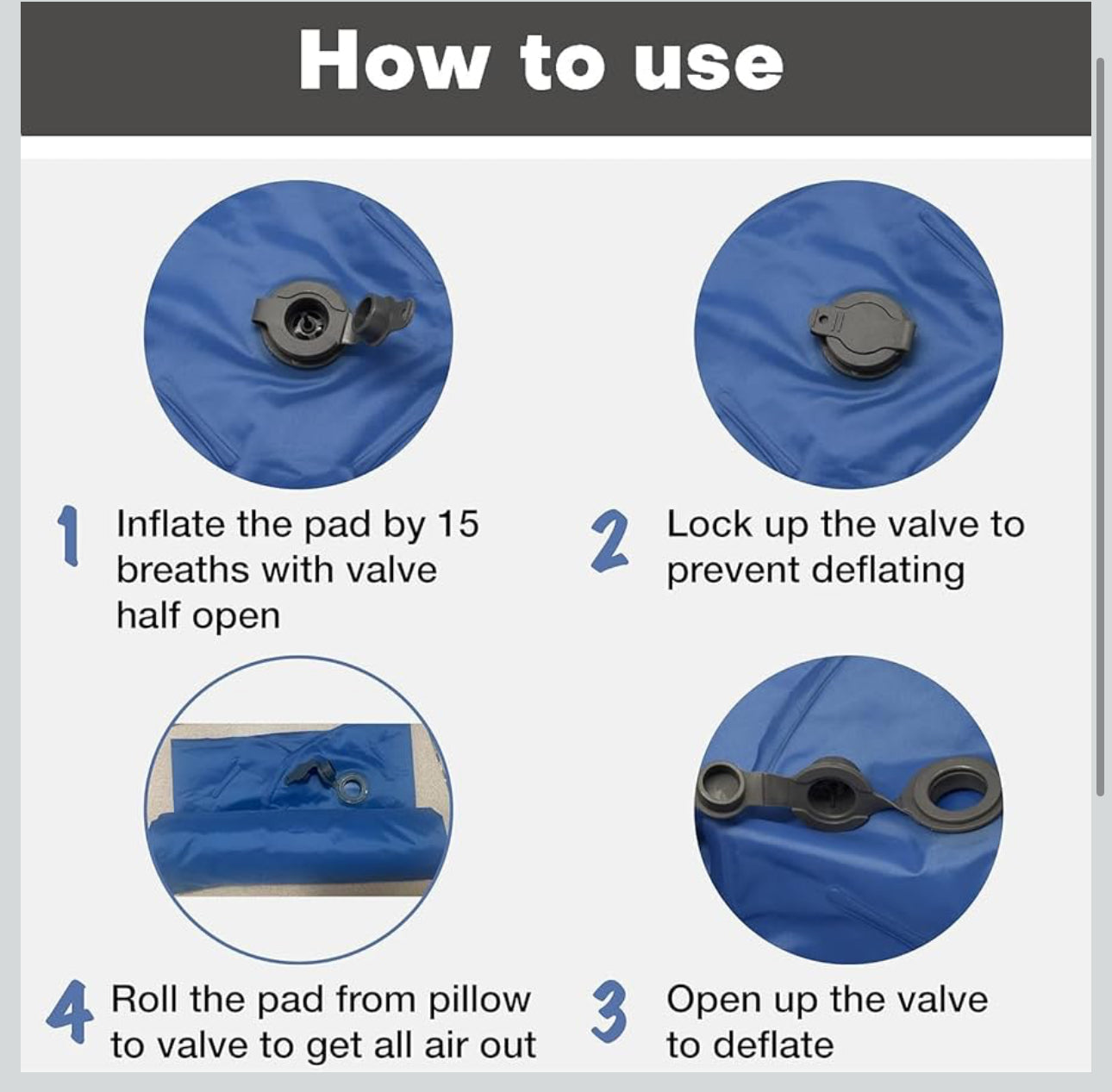 How to use

1 Inflate the pad by 15 breaths with valve half open

2 Lock up the valve to prevent deflating

4 Roll the pad from pillow to valve to get all air out

3 Open up the valve to deflate