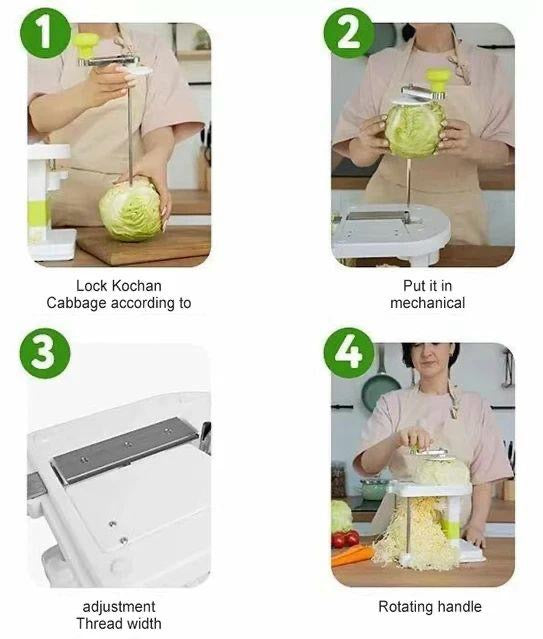 1

Lock Kochan
Cabbage according to

2

Put it in
mechanical

3

adjustment
Thread width

4

Rotating handle