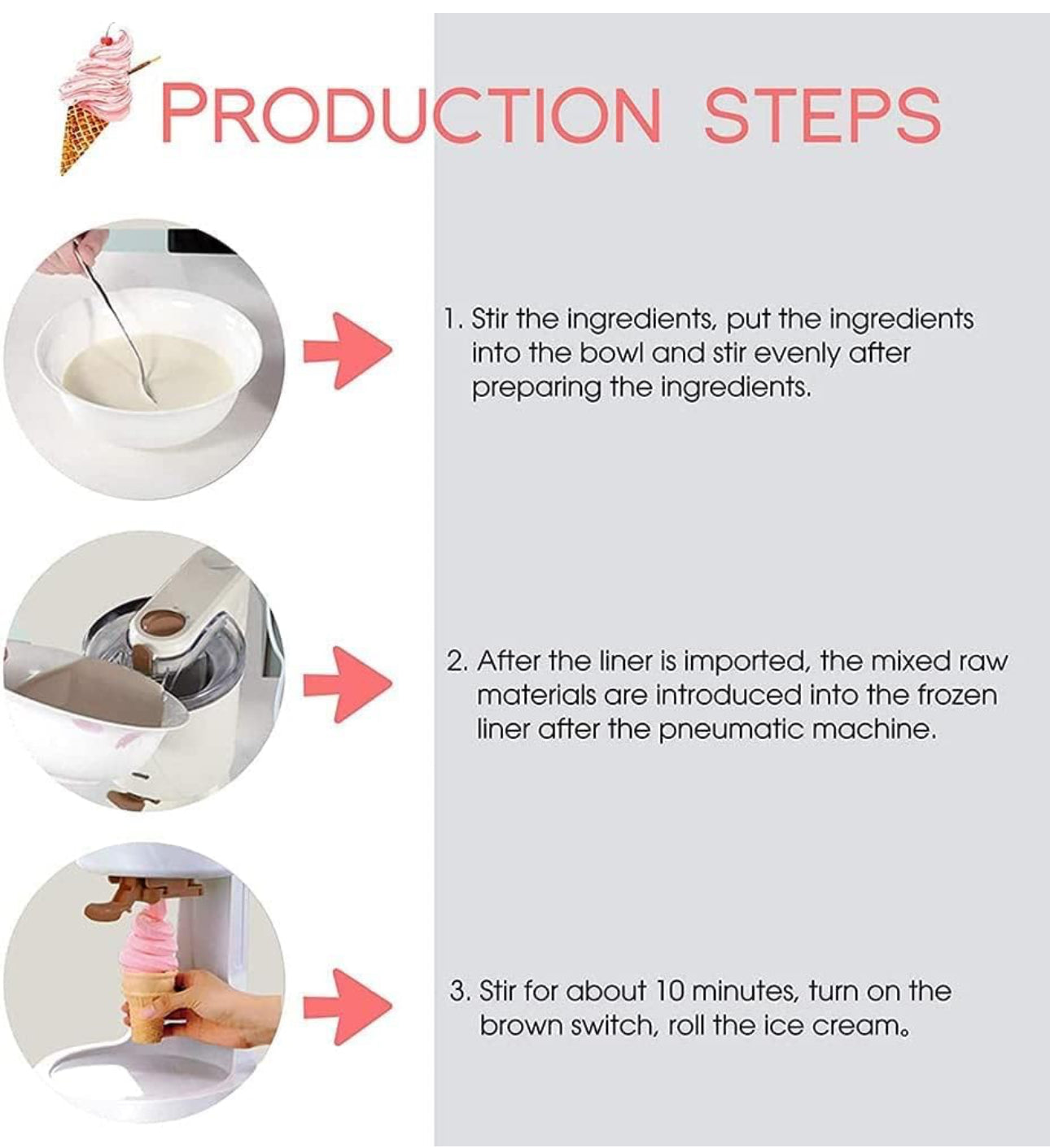 PRODUCTION STEPS

1. Stir the ingredients, put the ingredients into the bowl and stir evenly after preparing the ingredients.

2. After the liner is imported, the mixed raw materials are introduced into the frozen liner after the pneumatic machine.

3. Stir for about 10 minutes, turn on the brown switch, roll the ice cream。