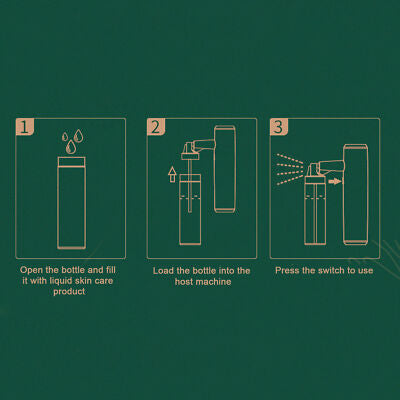 1

Open the bottle and fill it with liquid skin care product

2

Load the bottle into the host machine

3

Press the switch to use