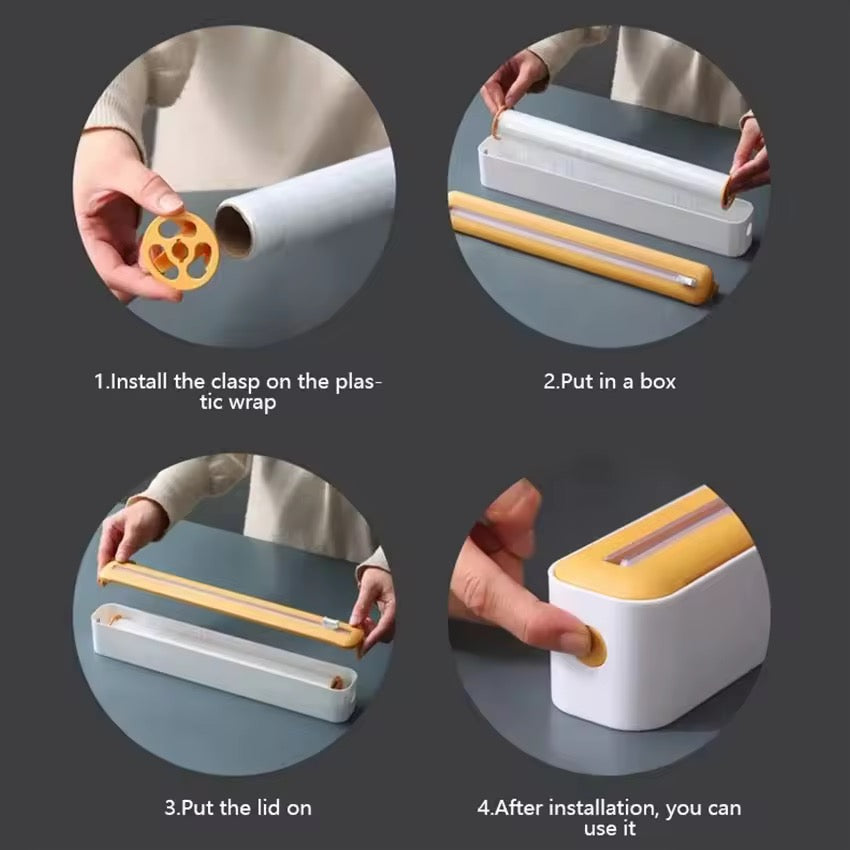 1.Install the clasp on the plastic wrap

2.Put in a box

3.Put the lid on

4.After installation, you can use it