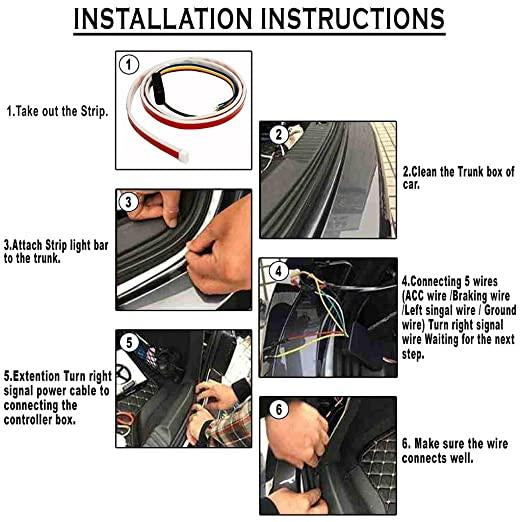 INSTALLATION INSTRUCTIONS

1

1.Take out the Strip.

2

2.Clean the Trunk box of car.

3

3.Attach Strip light bar to the trunk.

4

4.Connecting 5 wires (ACC wire /Braking wire /Left singal wire / Ground wire) Turn right signal wire Waiting for the next step.

5

5.Extention Turn right signal power cable to connecting the controller box.

6

6. Make sure the wire connects well.