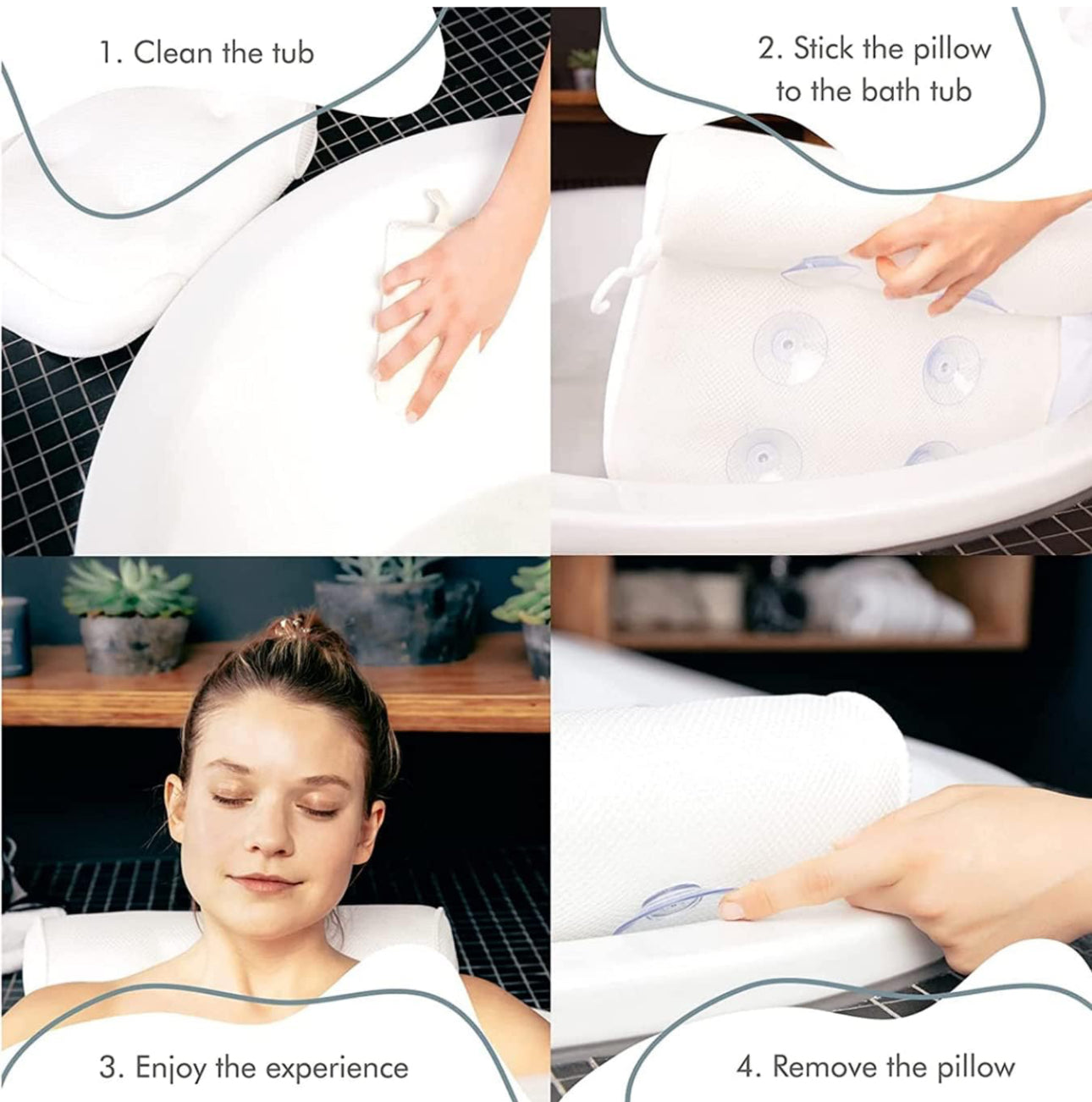 1. Clean the tub

2. Stick the pillow to the bath tub

3. Enjoy the experience

4. Remove the pillow