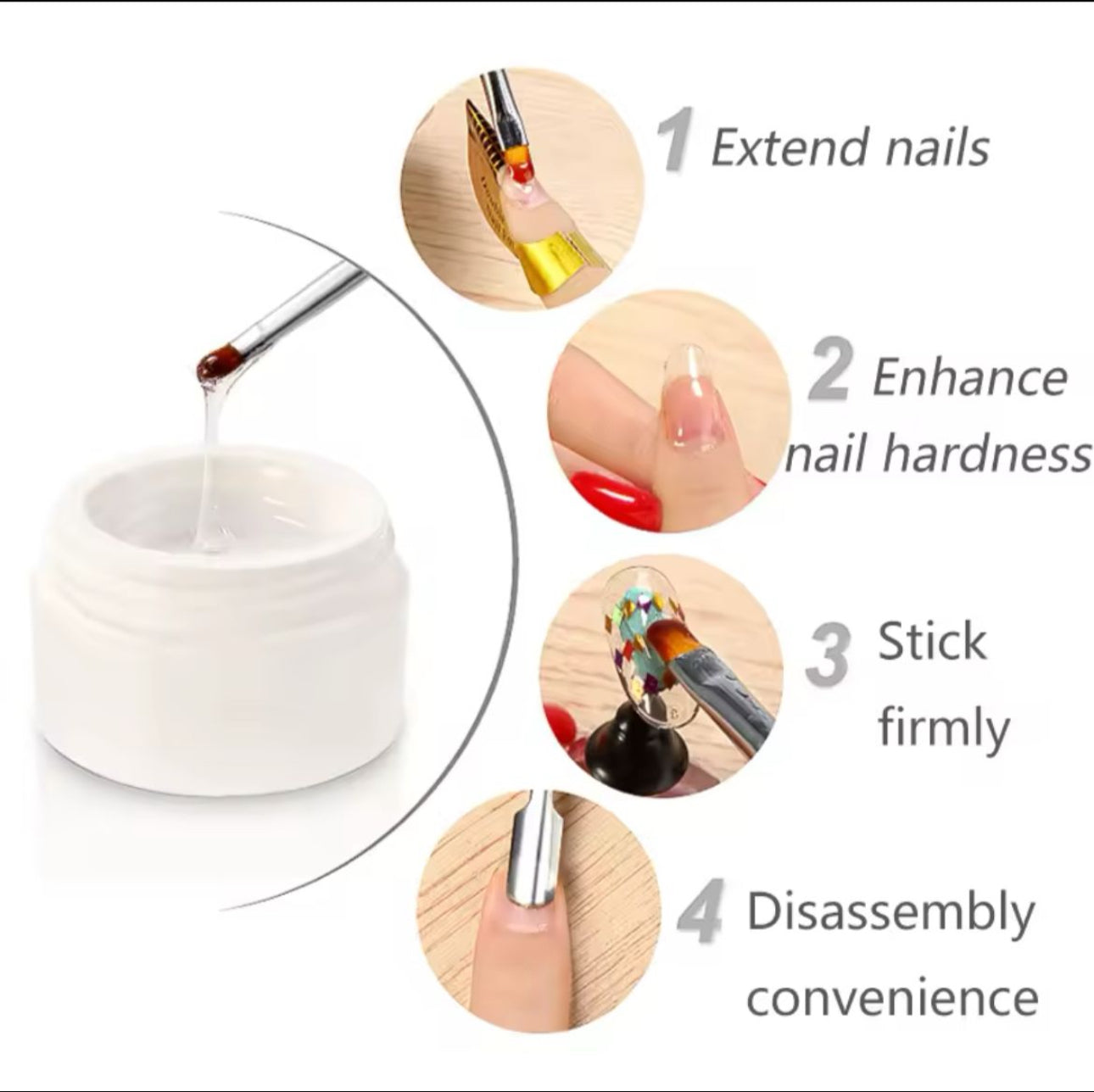 1 Extend nails

2 Enhance nail hardness

3 Stick firmly

4 Disassembly convenience