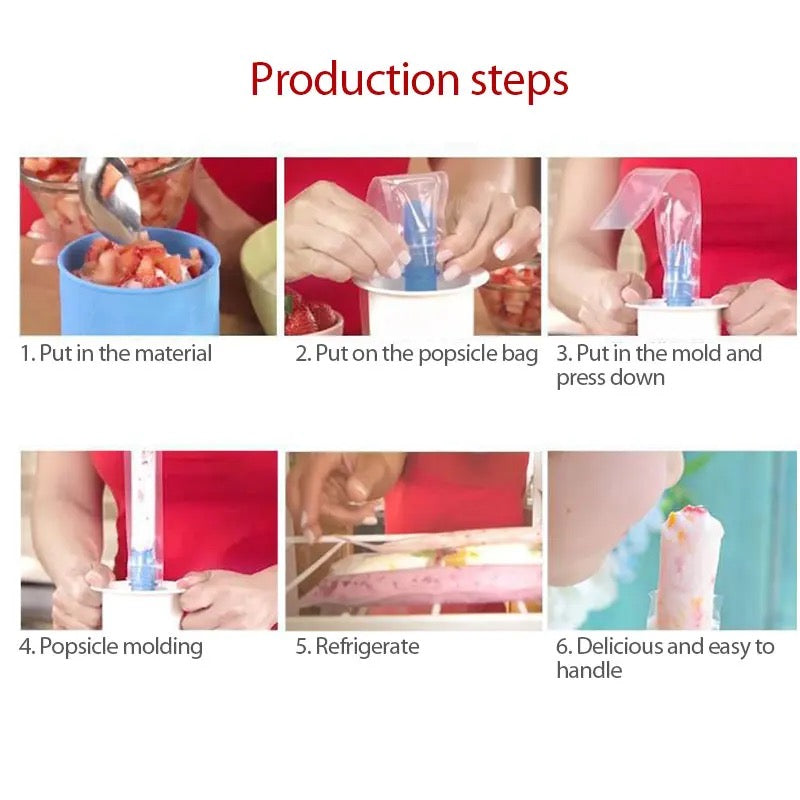 Production steps

1. Put in the material

2. Put on the popsicle bag

3. Put in the mold and press down

4. Popsicle molding

5. Refrigerate

6. Delicious and easy to handle