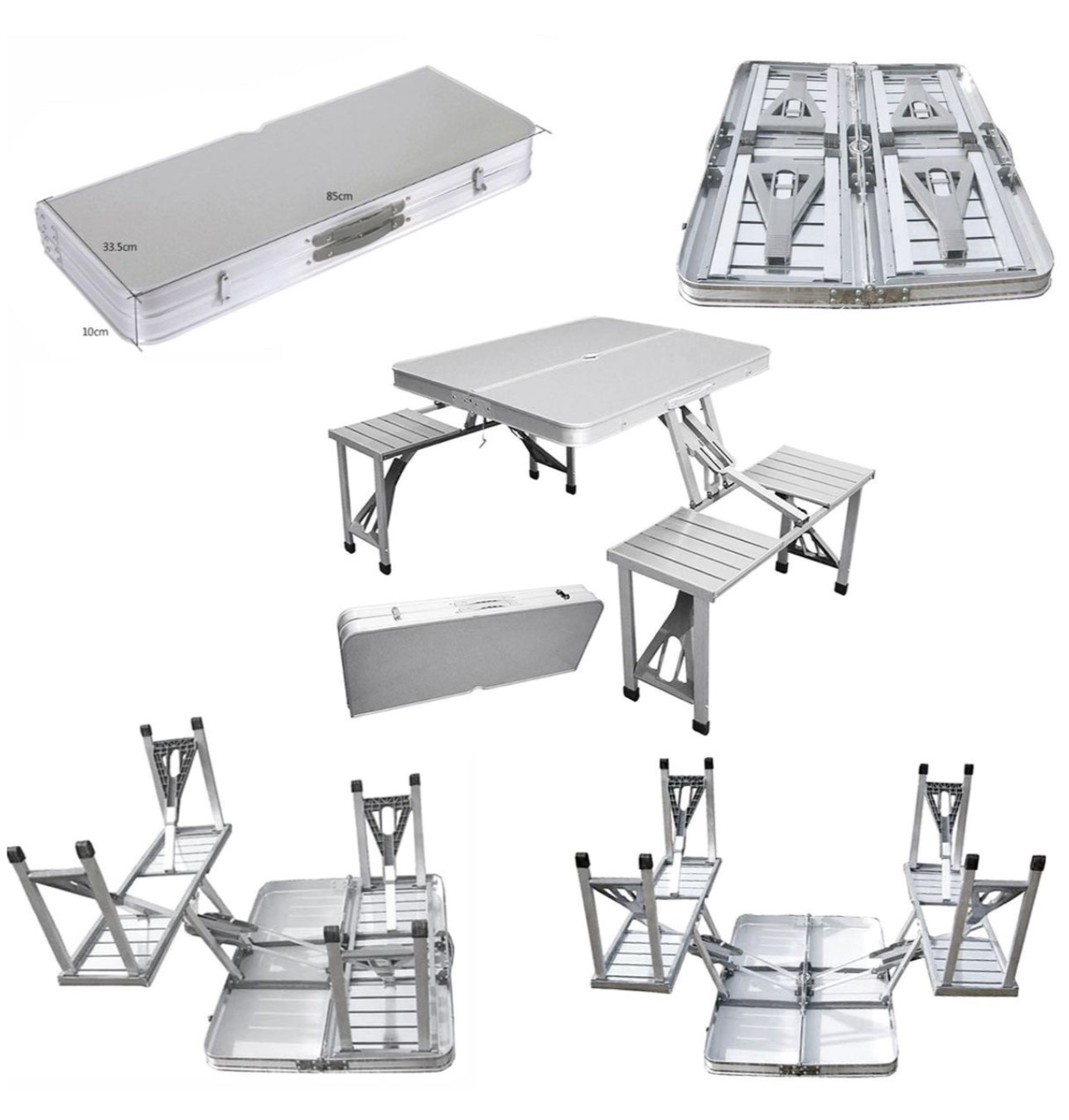 85cm
33.5cm
10cm