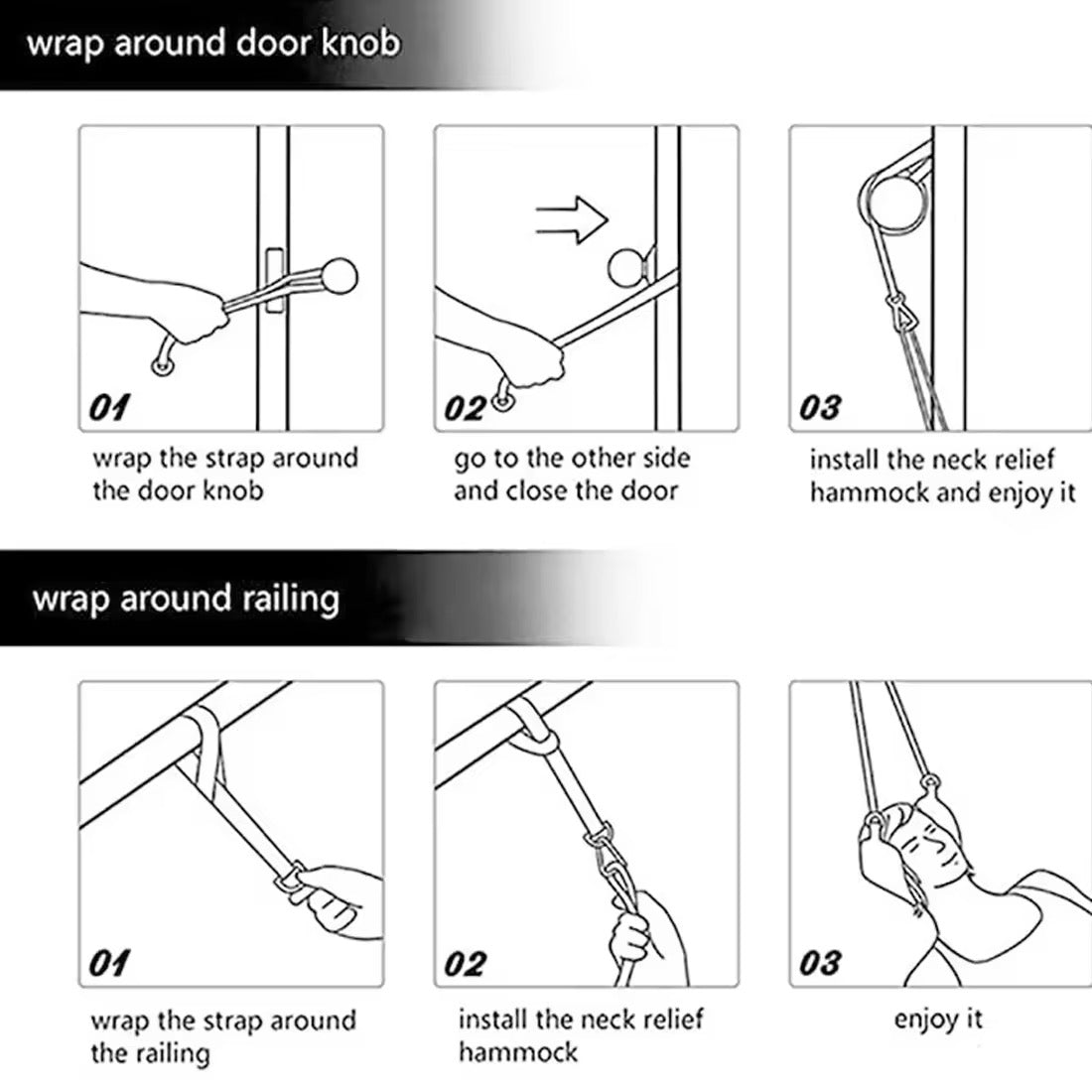 wrap around door knob

01

wrap the strap around the door knob

02

go to the other side and close the door

03

install the neck relief hammock and enjoy it

wrap around railing

01

wrap the strap around the railing

02

install the neck relief hammock

03

enjoy it