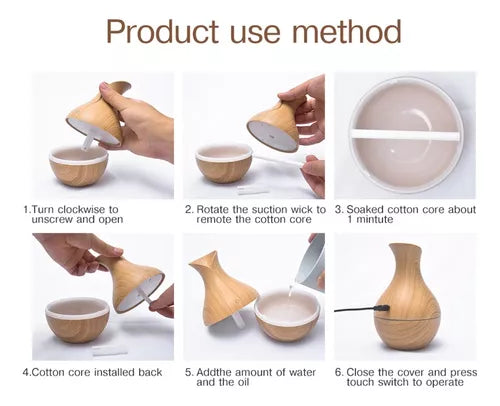 Product use method

1.Turn clockwise to unscrew and open

2. Rotate the suction wick to remote the cotton core

3. Soaked cotton core about 1 mintute

4.Cotton core installed back

5. Addthe amount of water and the oil

6. Close the cover and press touch switch to operate